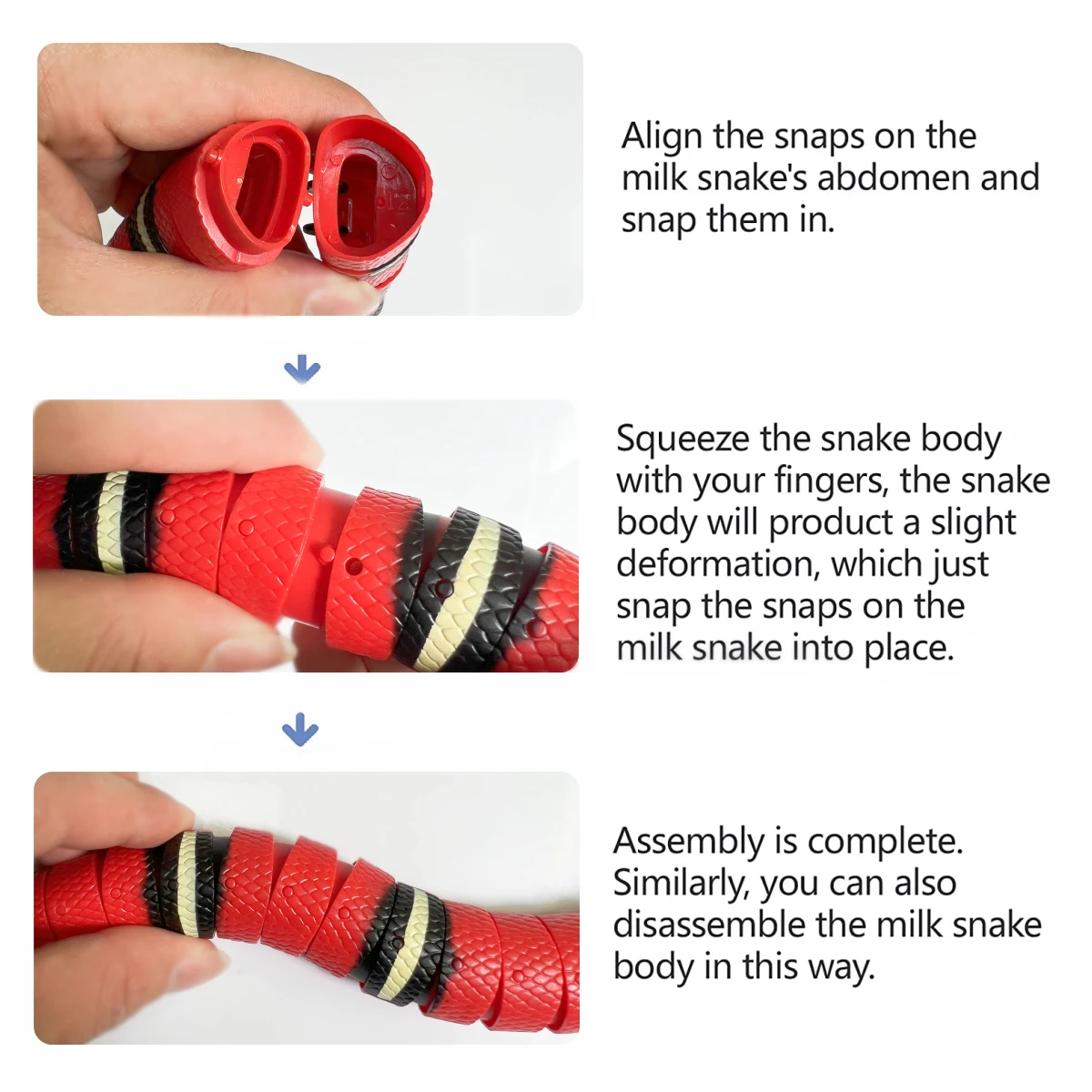 Align the snaps on the milk snake's abdomen and snap them in.

Squeeze the snake body with your fingers, the snake body will product a slight deformation, which just snap the snaps on the milk snake into place.

Assembly is complete. Similarly, you can also disassemble the milk snake body in this way.