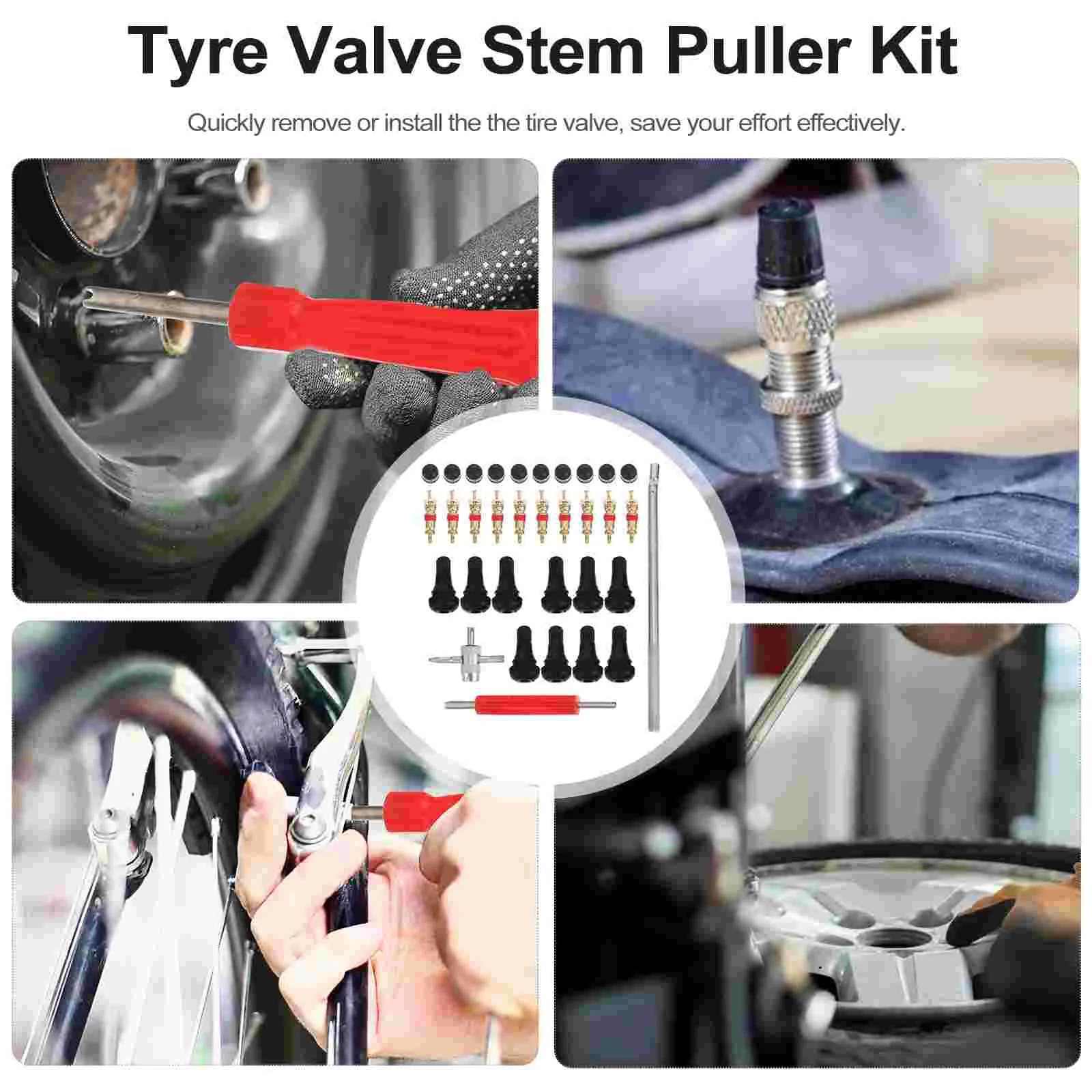 Tyre Valve Stem Puller Kit

Quickly remove or install the the tire valve, save your effort effectively.