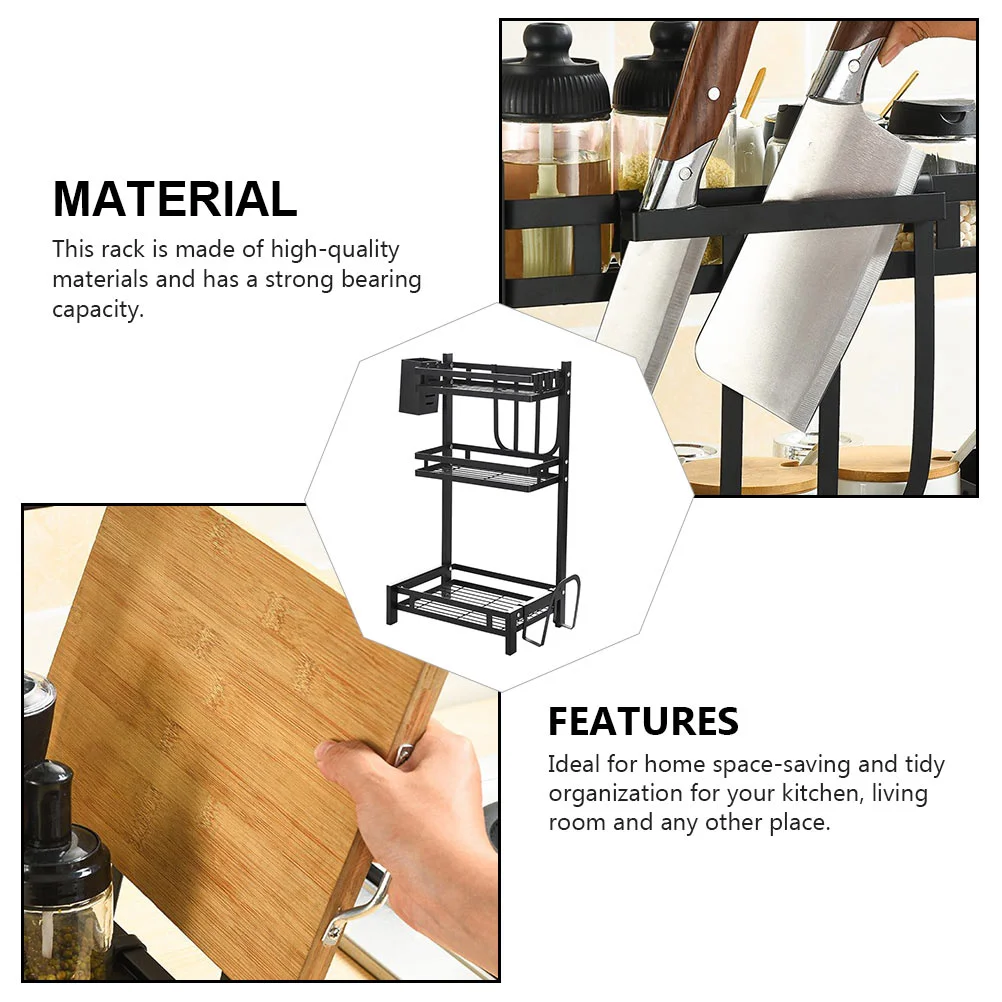 MATERIAL

This rack is made of high-quality materials and has a strong bearing capacity.

FEATURES

Ideal for home space-saving and tidy organization for your kitchen, living room and any other place.