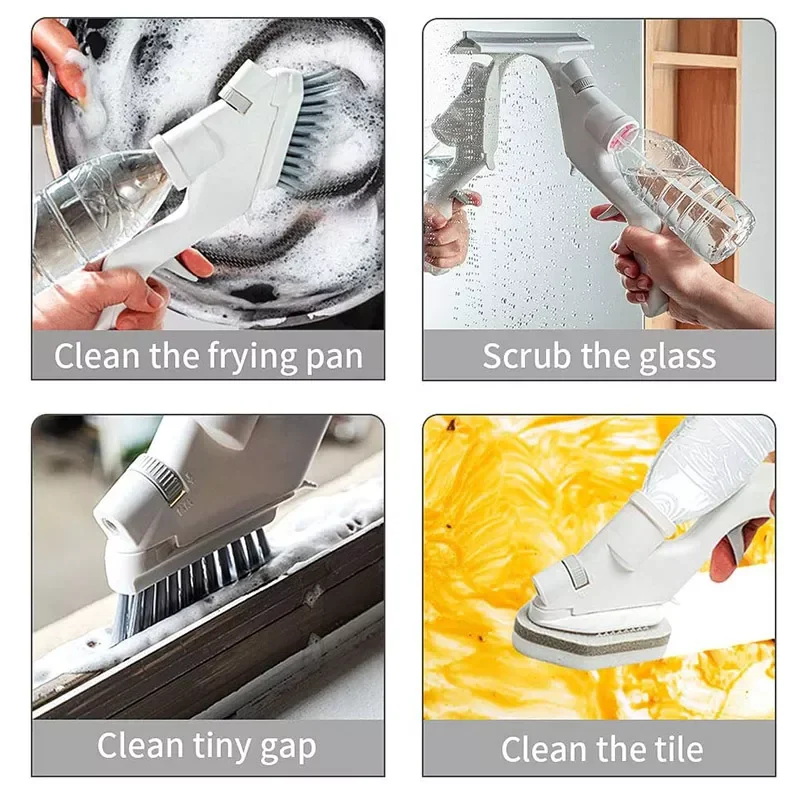 Clean the frying pan

Scrub the glass

Clean tiny gap

Clean the tile