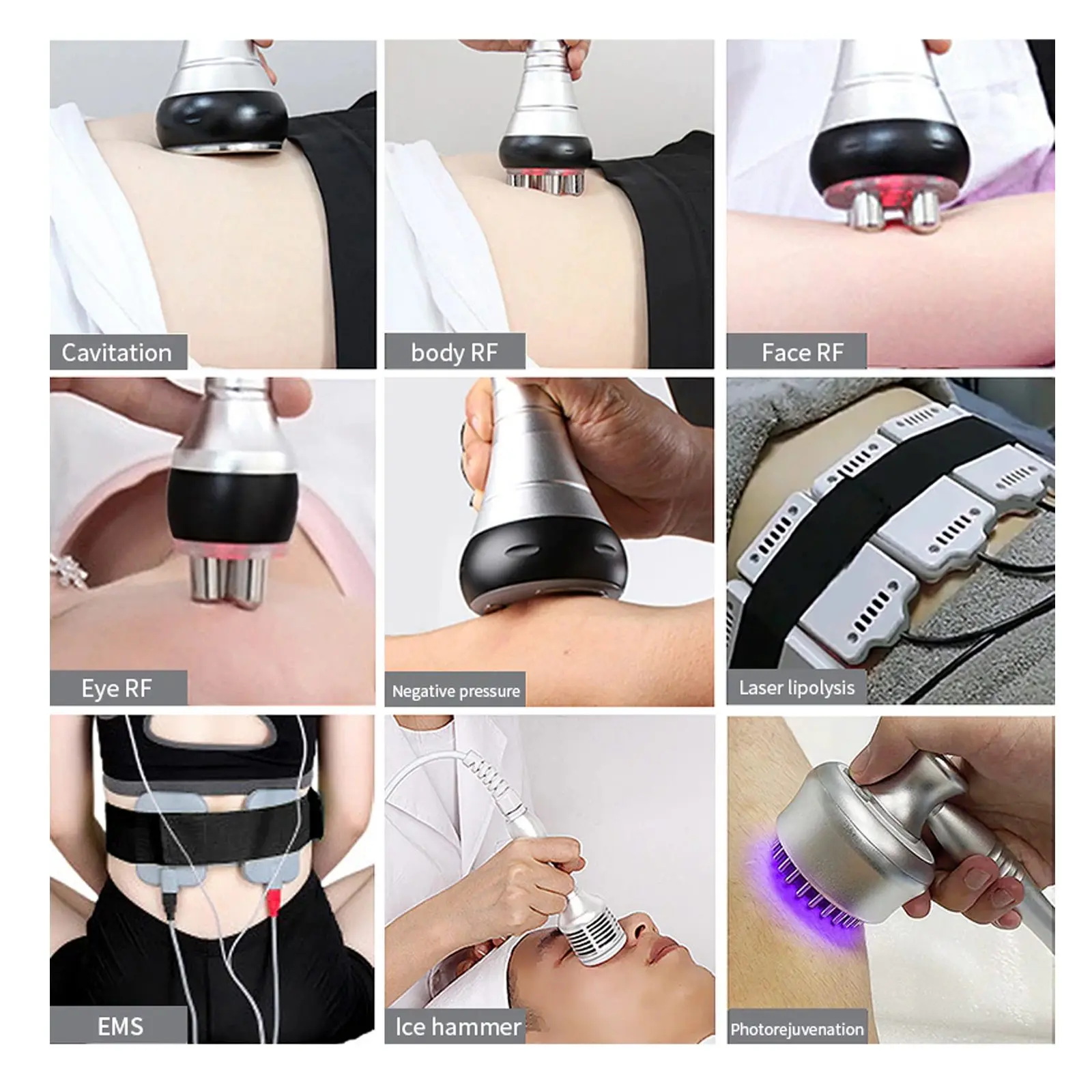 Cavitation

body RF

Face RF

Eye RF

Negative pressure

Laser lipolysis

EMS

Ice hammer

Photorejuvenation