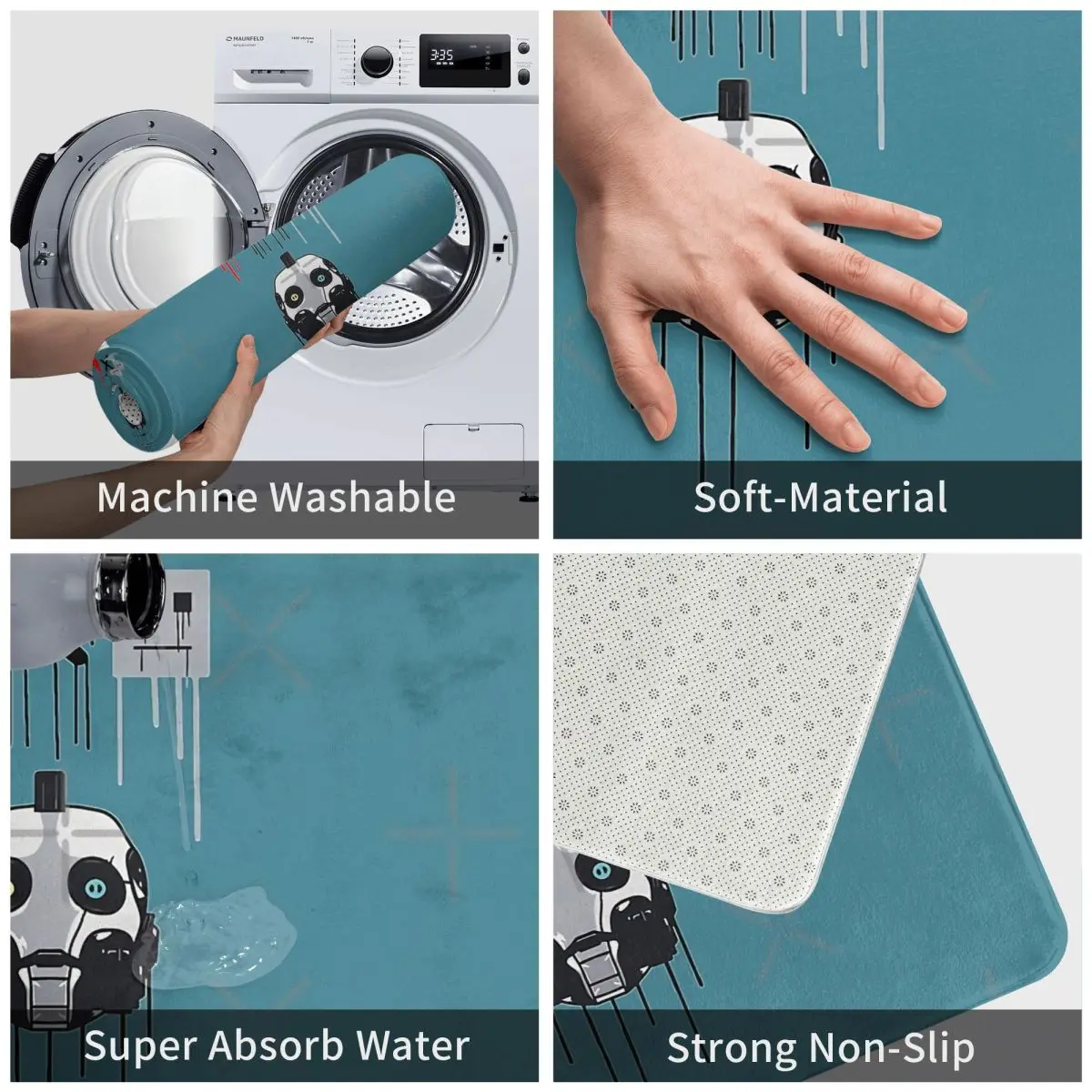 MAUNFELD

3:35

Machine Washable

Soft-Material

Super Absorb Water

Strong Non-Slip