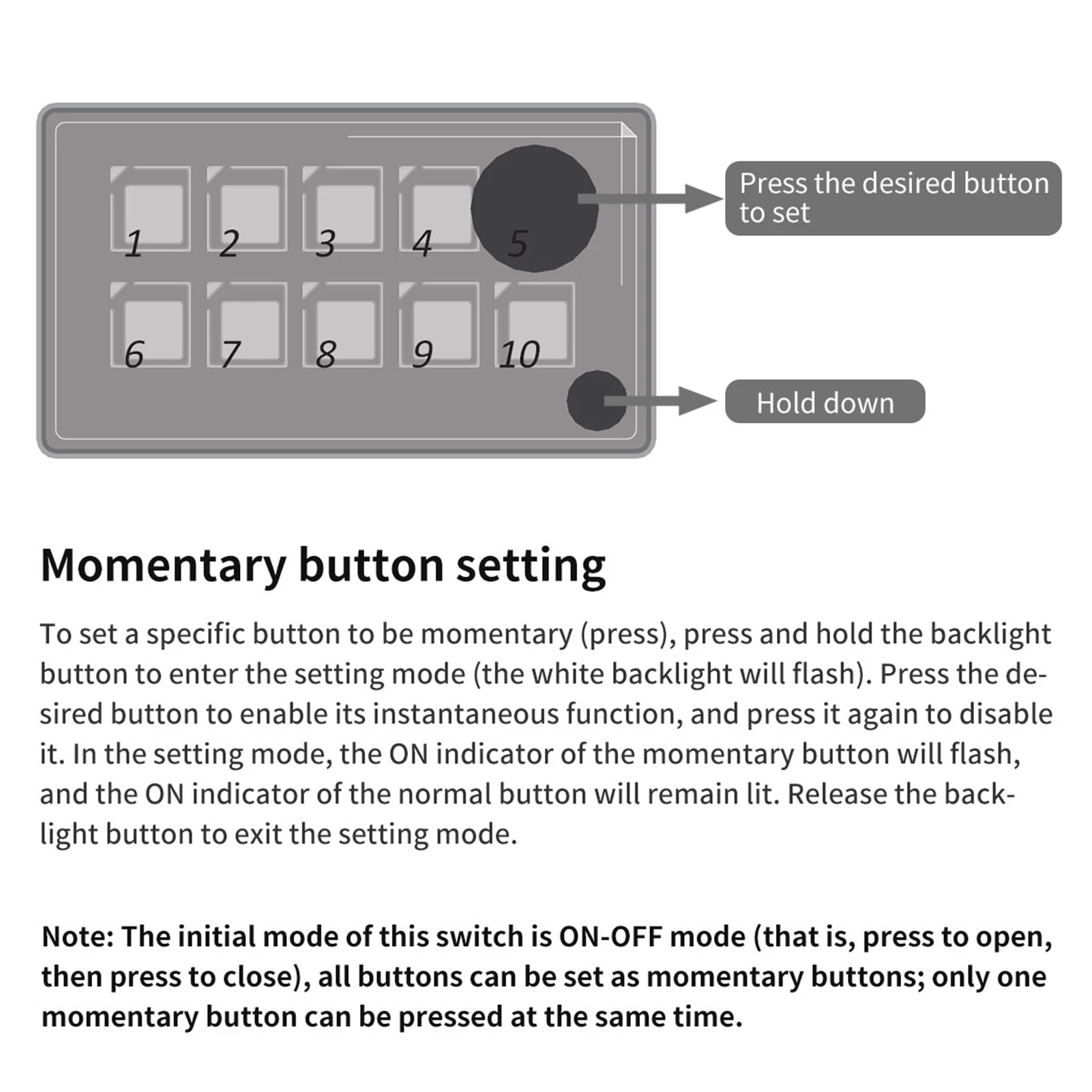 1 2 3 4 5

6 7 8 9 10

Press the desired button to set

Hold down

Momentary button setting

To set a specific button to be momentary (press), press and hold the backlight button to enter the setting mode (the white backlight will flash). Press the desired button to enable its instantaneous function, and press it again to disable it. In the setting mode, the ON indicator of the momentary button will flash, and the ON indicator of the normal button will remain lit. Release the backlight button to exit the setting mode.

Note: The initial mode of this switch is ON-OFF mode (that is, press to open, then press to close), all buttons can be set as momentary buttons; only one momentary button can be pressed at the same time.