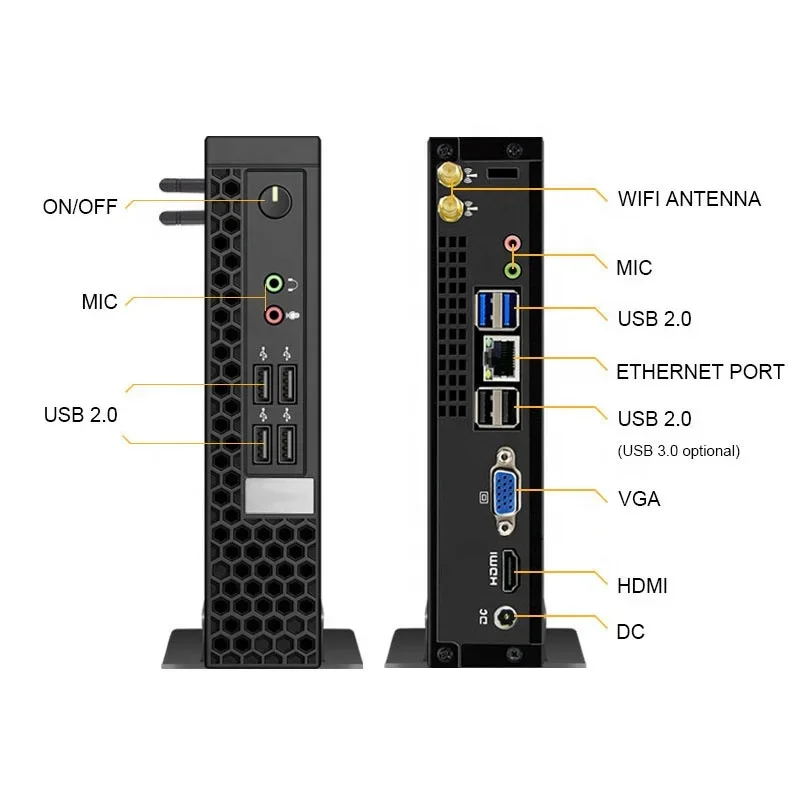 ON/OFF

MIC

USB 2.0

WIFI ANTENNA

MIC

USB 2.0

ETHERNET PORT

USB 2.0
(USB 3.0 optional)

VGA

HDMI

HDMI

DC

DC