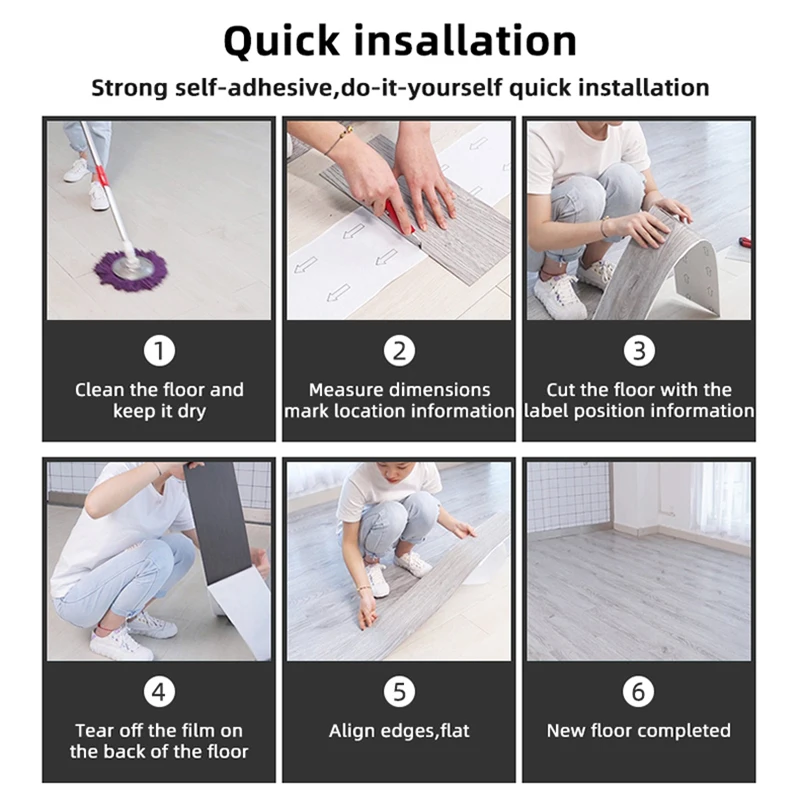 Quick insallation

Strong self-adhesive,do-it-yourself quick installation

1
Clean the floor and keep it dry

2
Measure dimensions mark location information

3
Cut the floor with the label position information

4
Tear off the film on the back of the floor

5
Align edges,flat

6
New floor completed