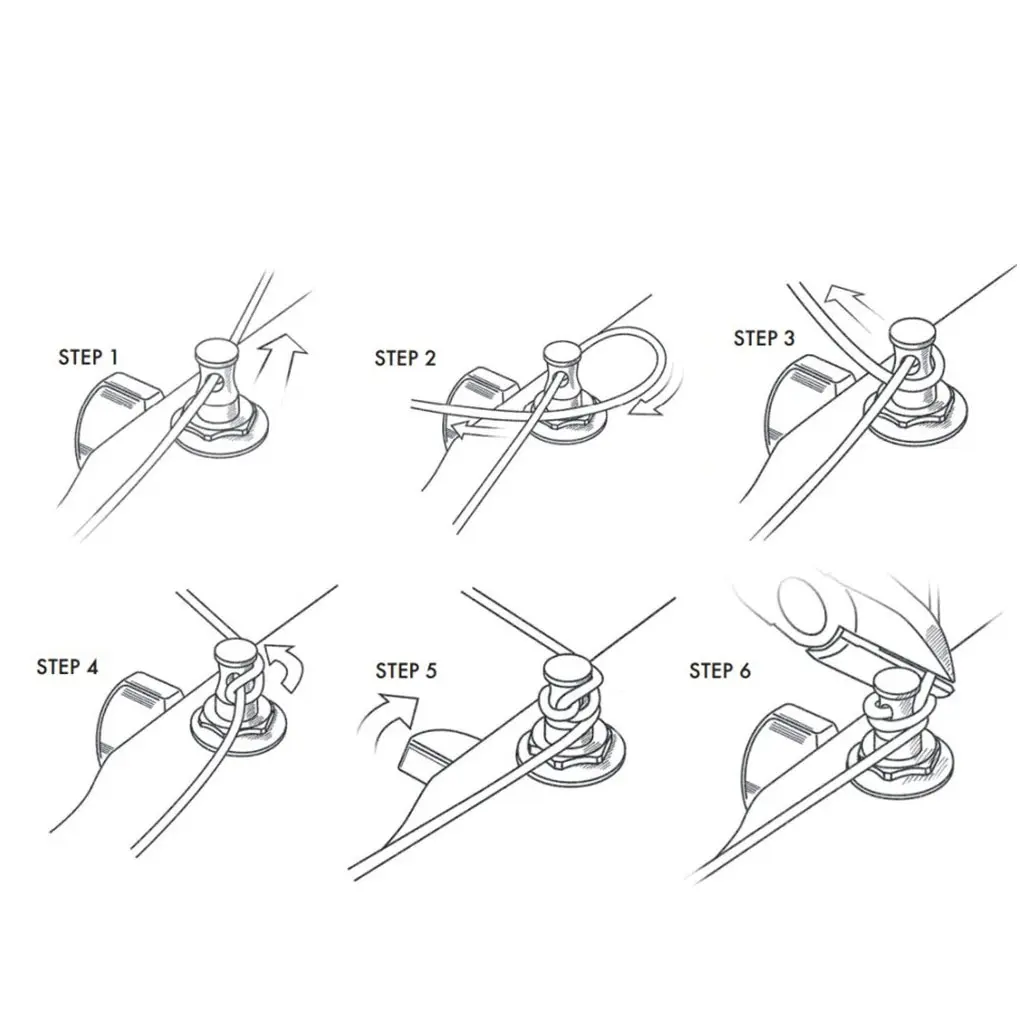 STEP 1

STEP 2

STEP 3

STEP 4

STEP 5

STEP 6