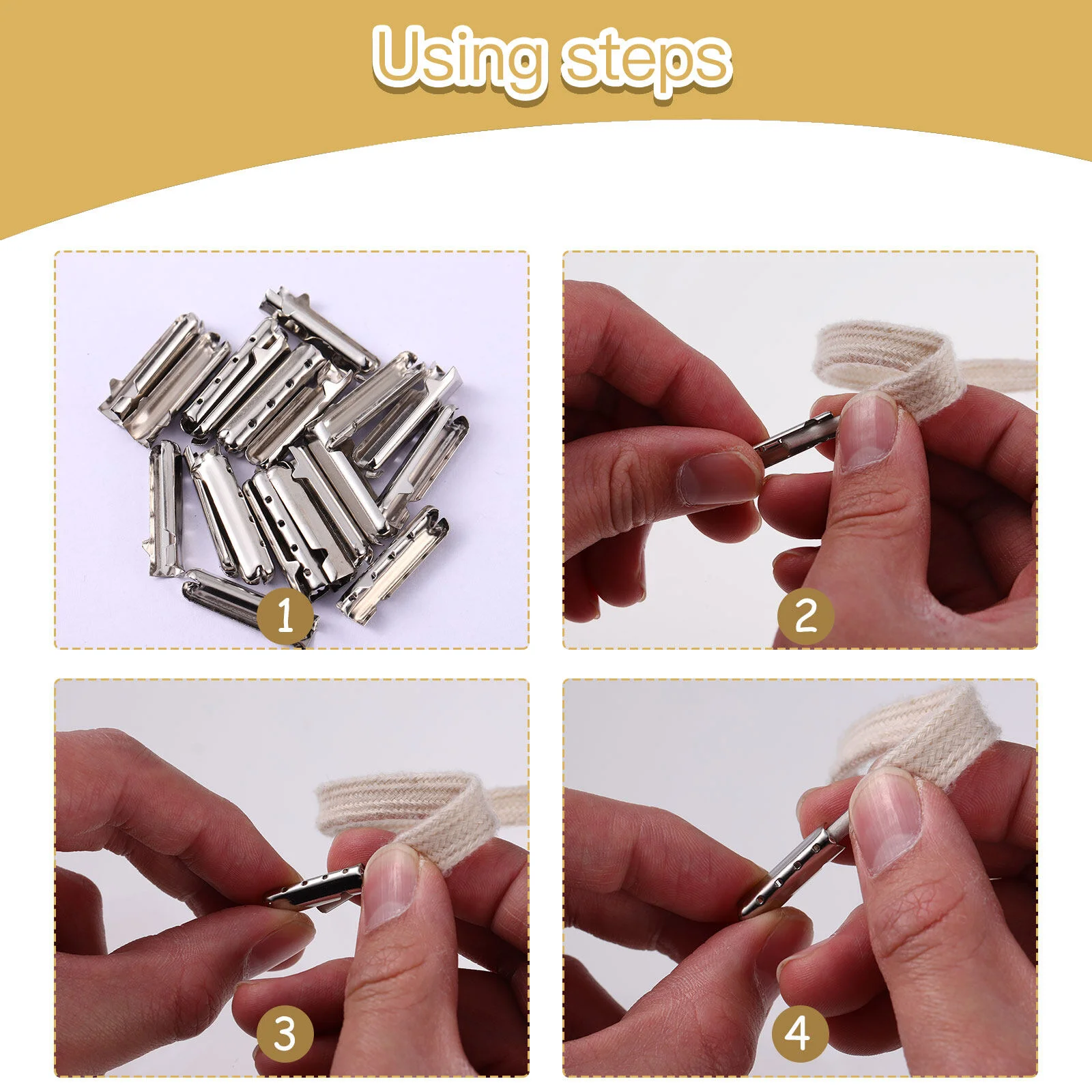 Using steps

1

2

3

4