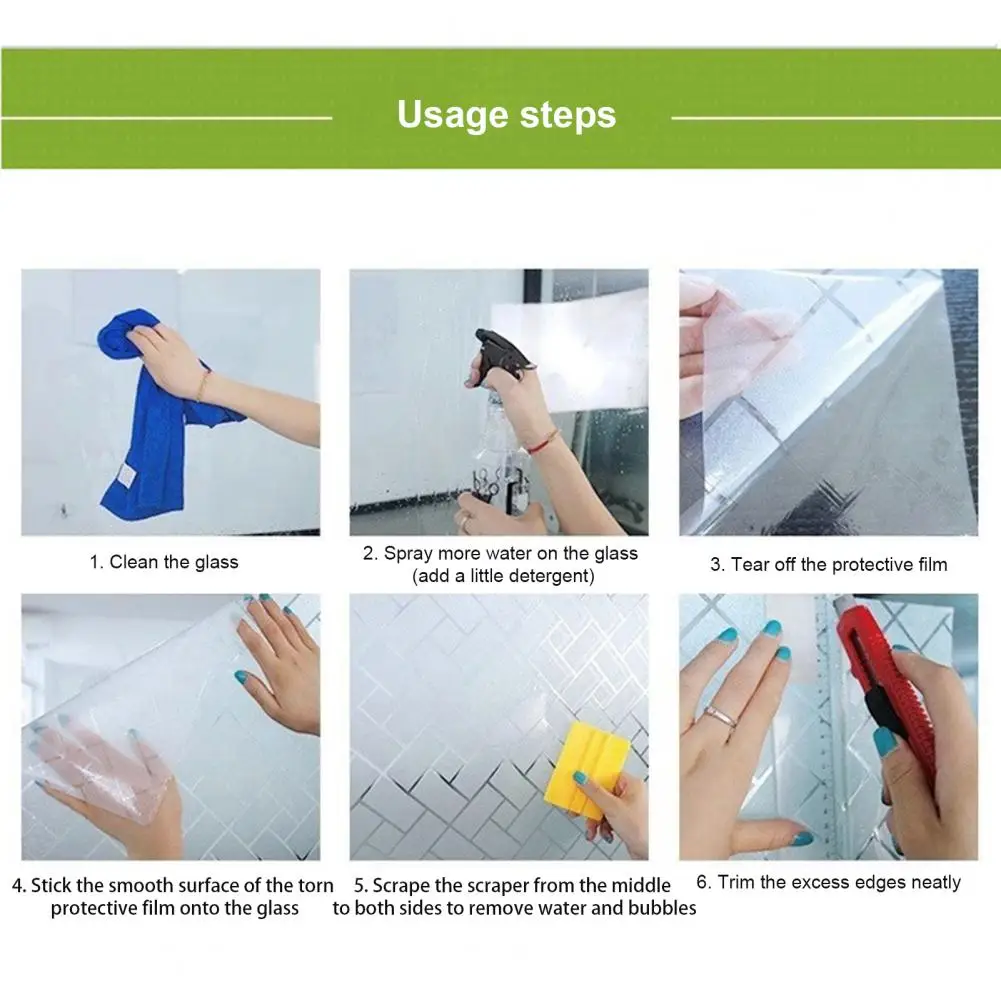 Usage steps

1. Clean the glass

2. Spray more water on the glass (add a little detergent)

3. Tear off the protective film

4. Stick the smooth surface of the torn protective film onto the glass

5. Scrape the scraper from the middle to both sides to remove water and bubbles

6. Trim the excess edges neatly