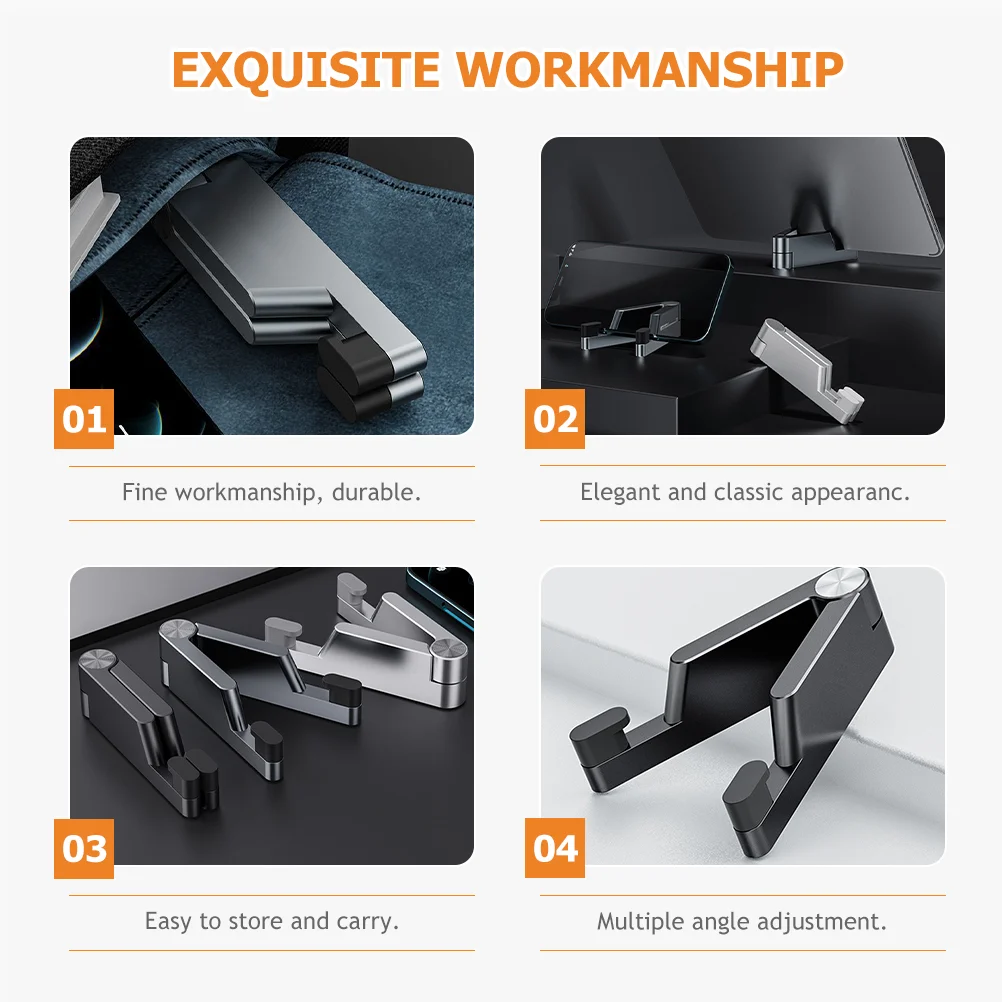 EXQUISITE WORKMANSHIP

01

Fine workmanship, durable.

02

Elegant and classic appearanc.

03

Easy to store and carry.

04

Multiple angle adjustment.