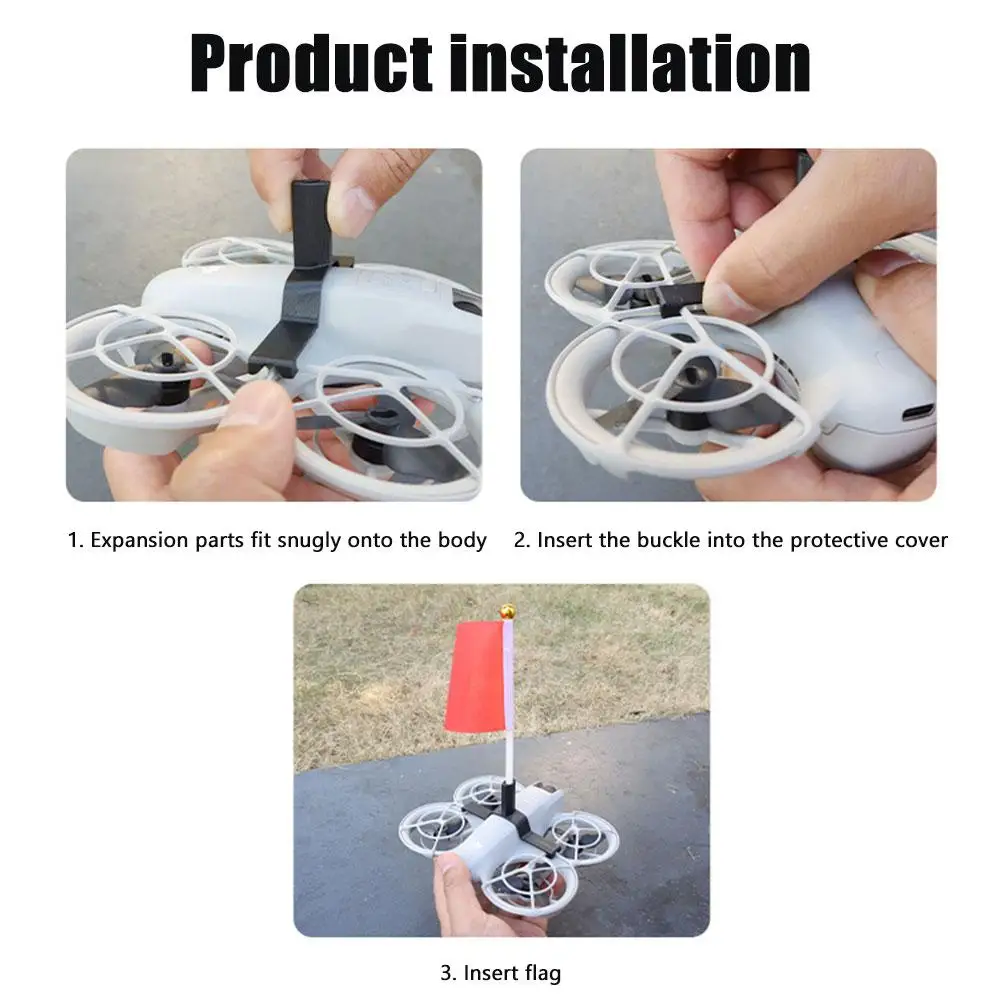 Product installation

1. Expansion parts fit snugly onto the body

2. Insert the buckle into the protective cover

3. Insert flag