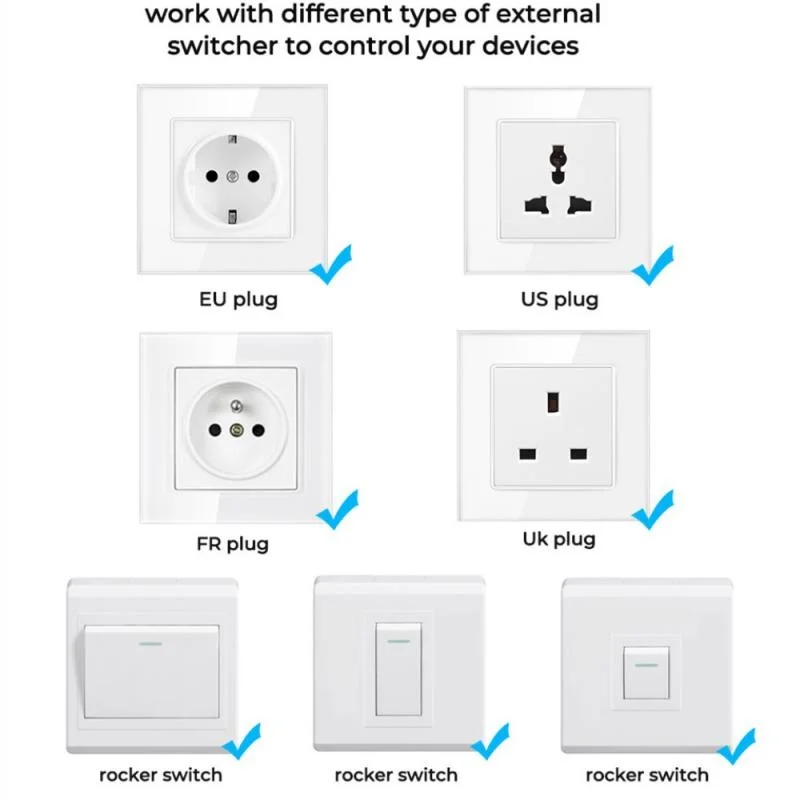 work with different type of external switcher to control your devices

EU plug

US plug

FR plug

Uk plug

rocker switch

rocker switch

rocker switch