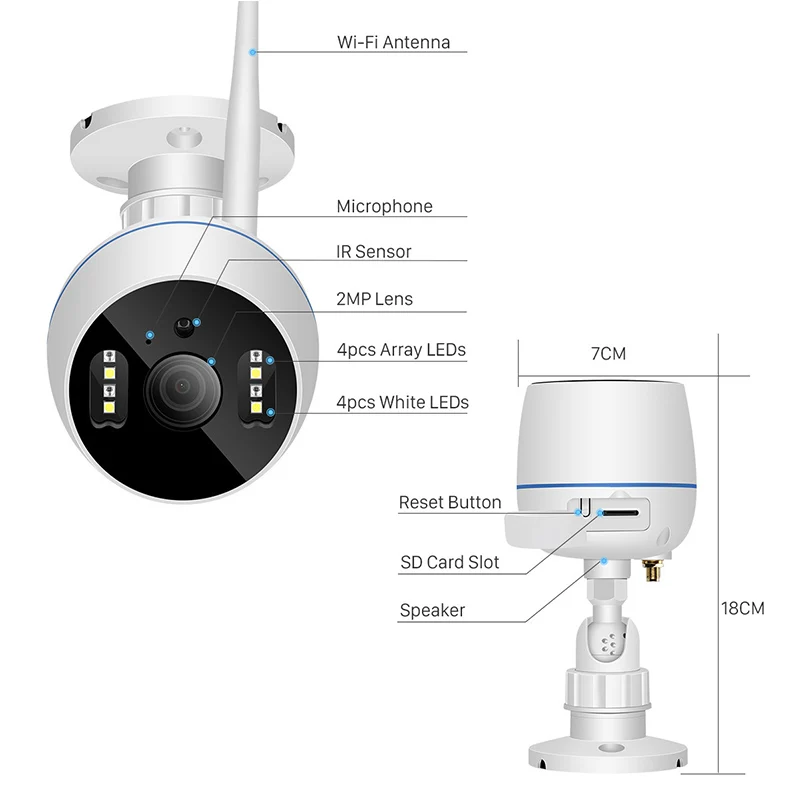 Wi-Fi Antenna

Microphone

IR Sensor

2MP Lens

4pcs Array LEDs

4pcs White LEDs

7CM

Reset Button

SD Card Slot

Speaker

18CM