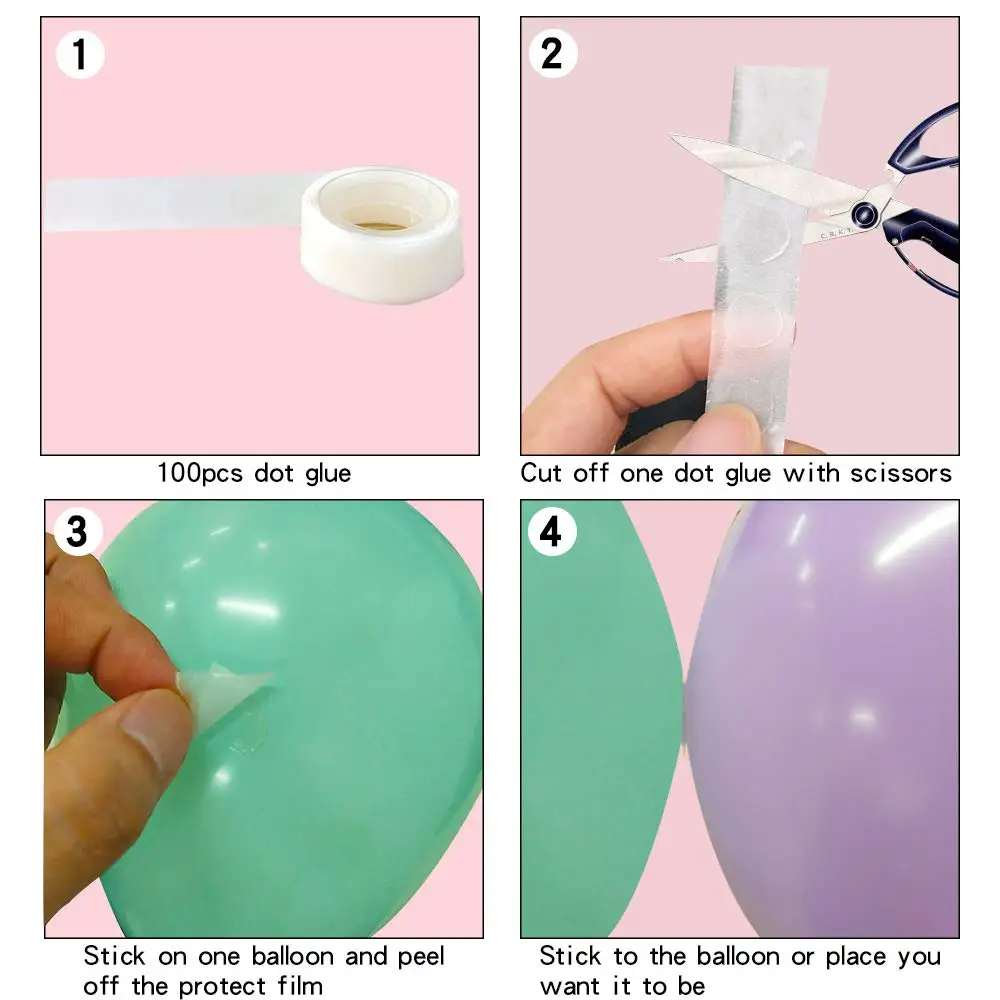 1

100pcs dot glue

2

Cut off one dot glue with scissors

3

Stick on one balloon and peel off the protect film

4

Stick to the balloon or place you want it to be