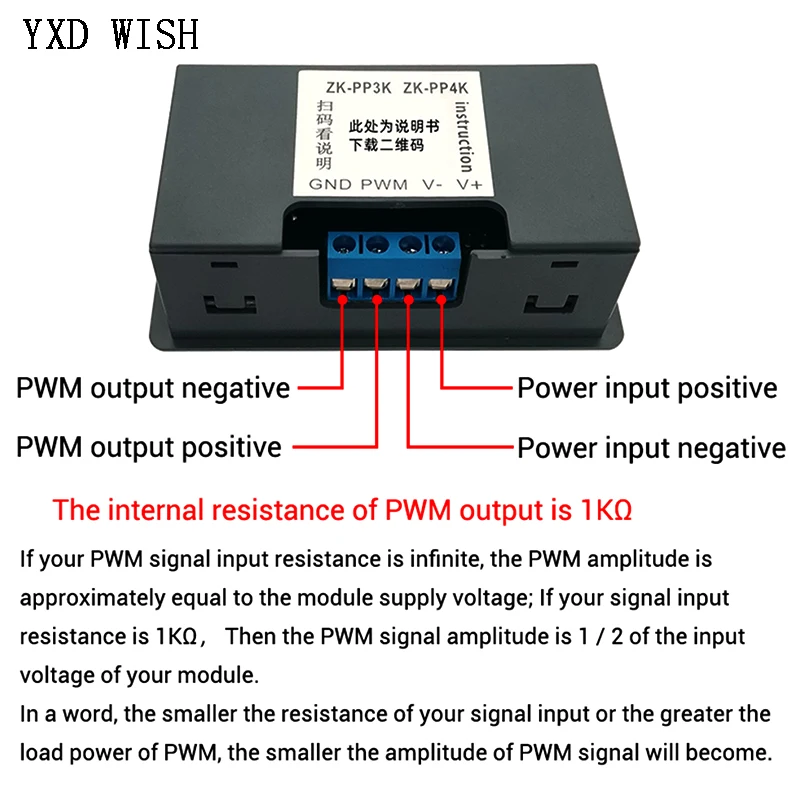 YXD WISH

ZK-PP3K ZK-PP4K

扫码看说明

此处为说明书
下载二维码

instruction

GND PWM V- V+

PWM output negative

PWM output positive

Power input positive

Power input negative

The internal resistance of PWM output is 1KΩ

If your PWM signal input resistance is infinite, the PWM amplitude is approximately equal to the module supply voltage; If your signal input resistance is 1KΩ， Then the PWM signal amplitude is 1 / 2 of the input voltage of your module.
In a word, the smaller the resistance of your signal input or the greater the load power of PWM, the smaller the amplitude of PWM signal will become.