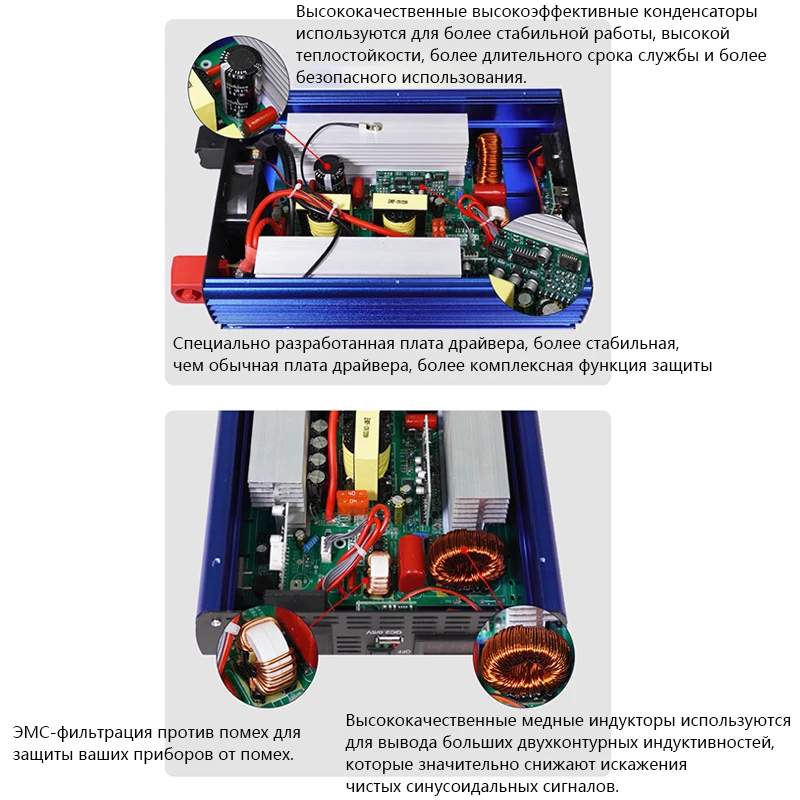 Высококачественные высокоэффективные конденсаторы используются для более стабильной работы, высокой теплостойкости, более длительного срока службы и более безопасного использования.

Специально разработанная плата драйвера, более стабильная, чем обычная плата драйвера, более комплексная функция защиты

ЭМС-фильтрация против помех для защиты ваших приборов от помех.

Высококачественные медные индукторы используются для вывода больших двухконтурных индуктивностей, которые значительно снижают искажения чистых синусоидальных сигналов.