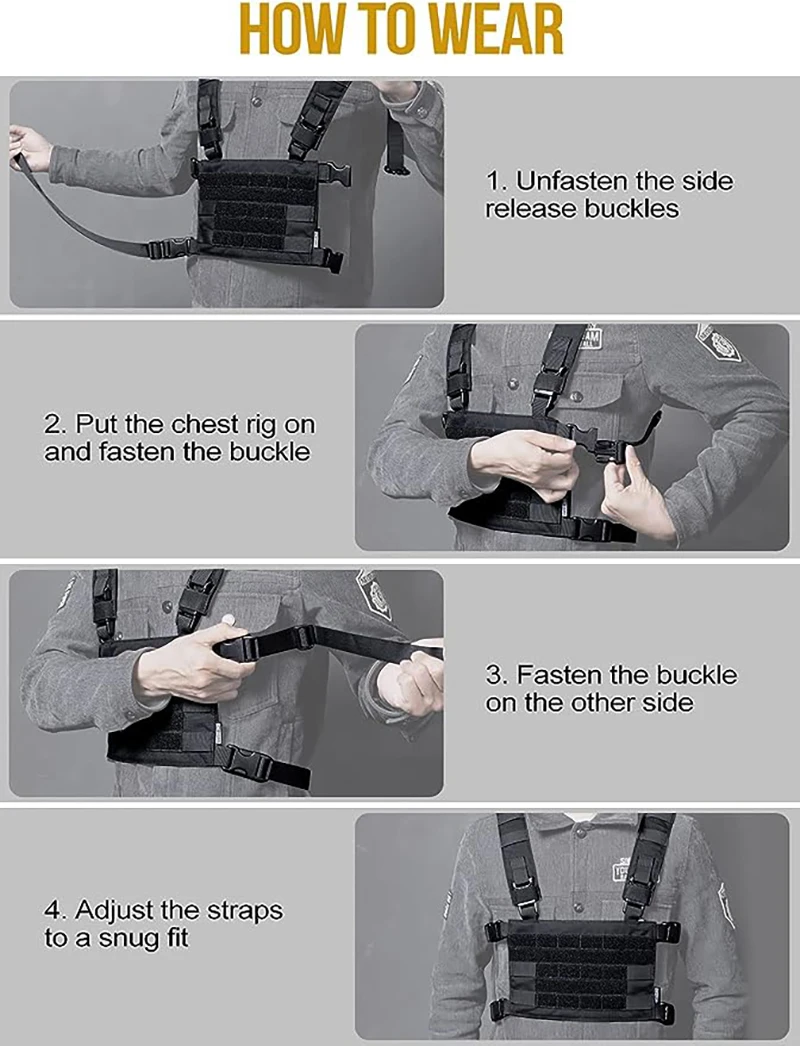 HOW TO WEAR

1. Unfasten the side release buckles

2. Put the chest rig on and fasten the buckle

3. Fasten the buckle on the other side

4. Adjust the straps to a snug fit