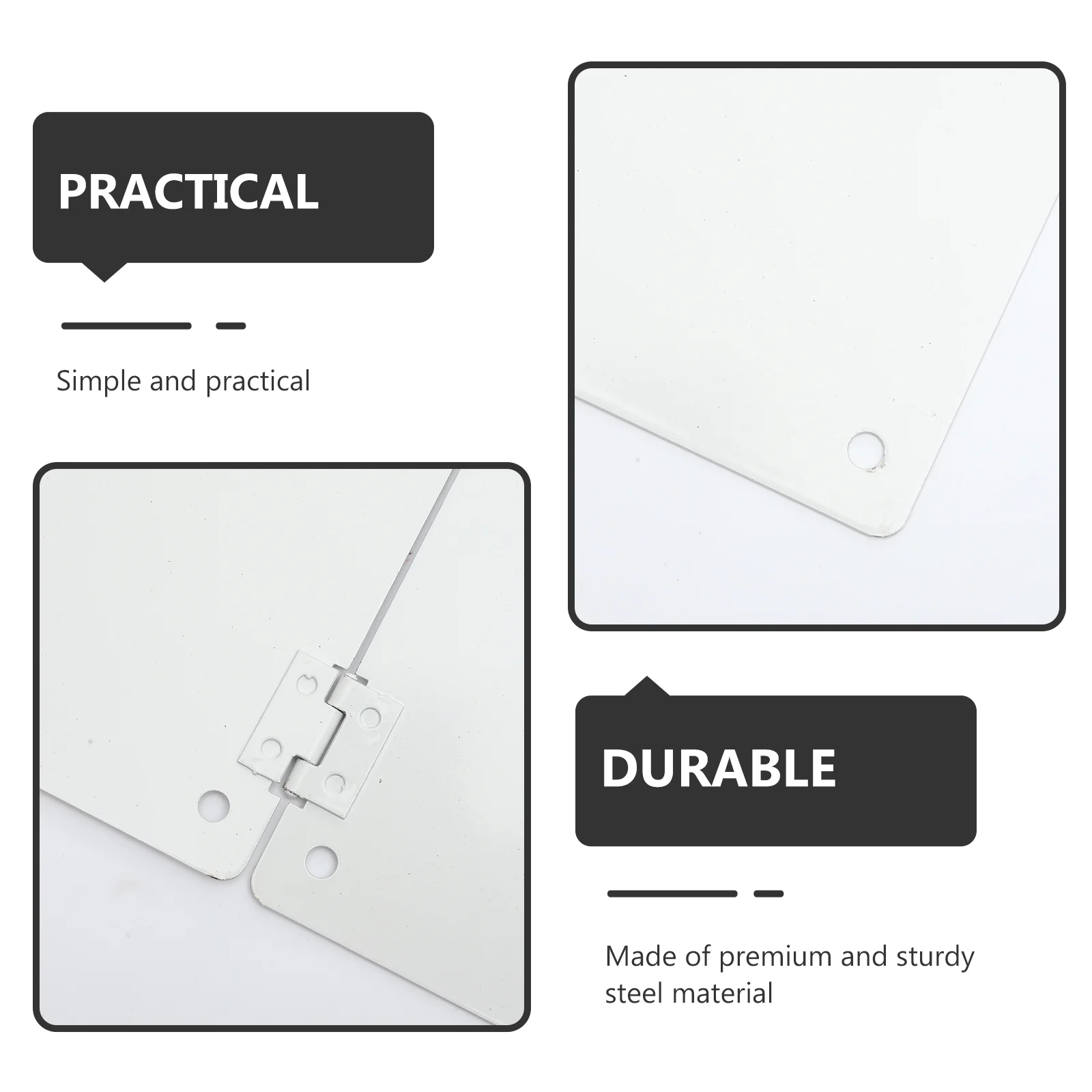 PRACTICAL

Simple and practical

DURABLE

Made of premium and sturdy steel material