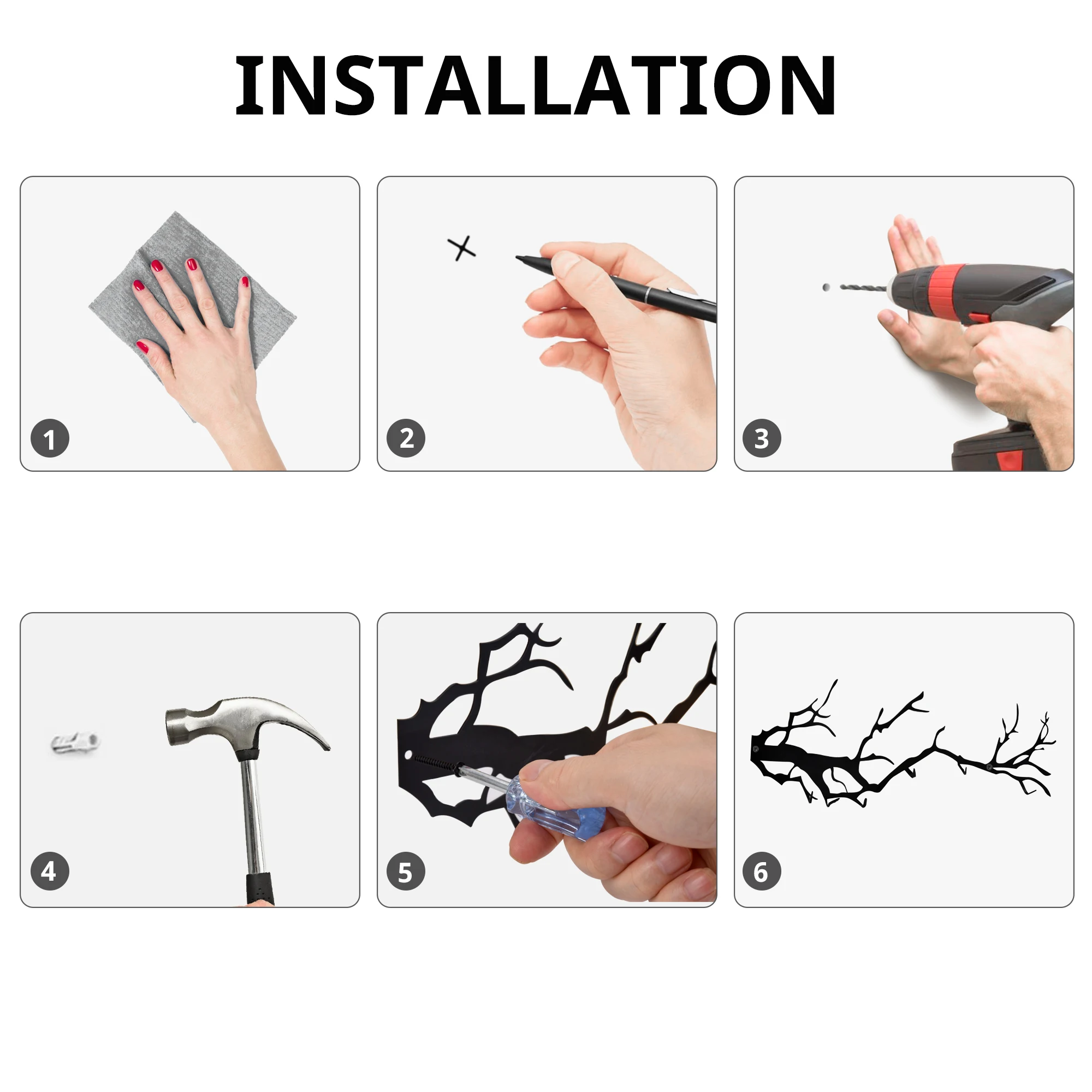 INSTALLATION

1

2

3

4

5

6