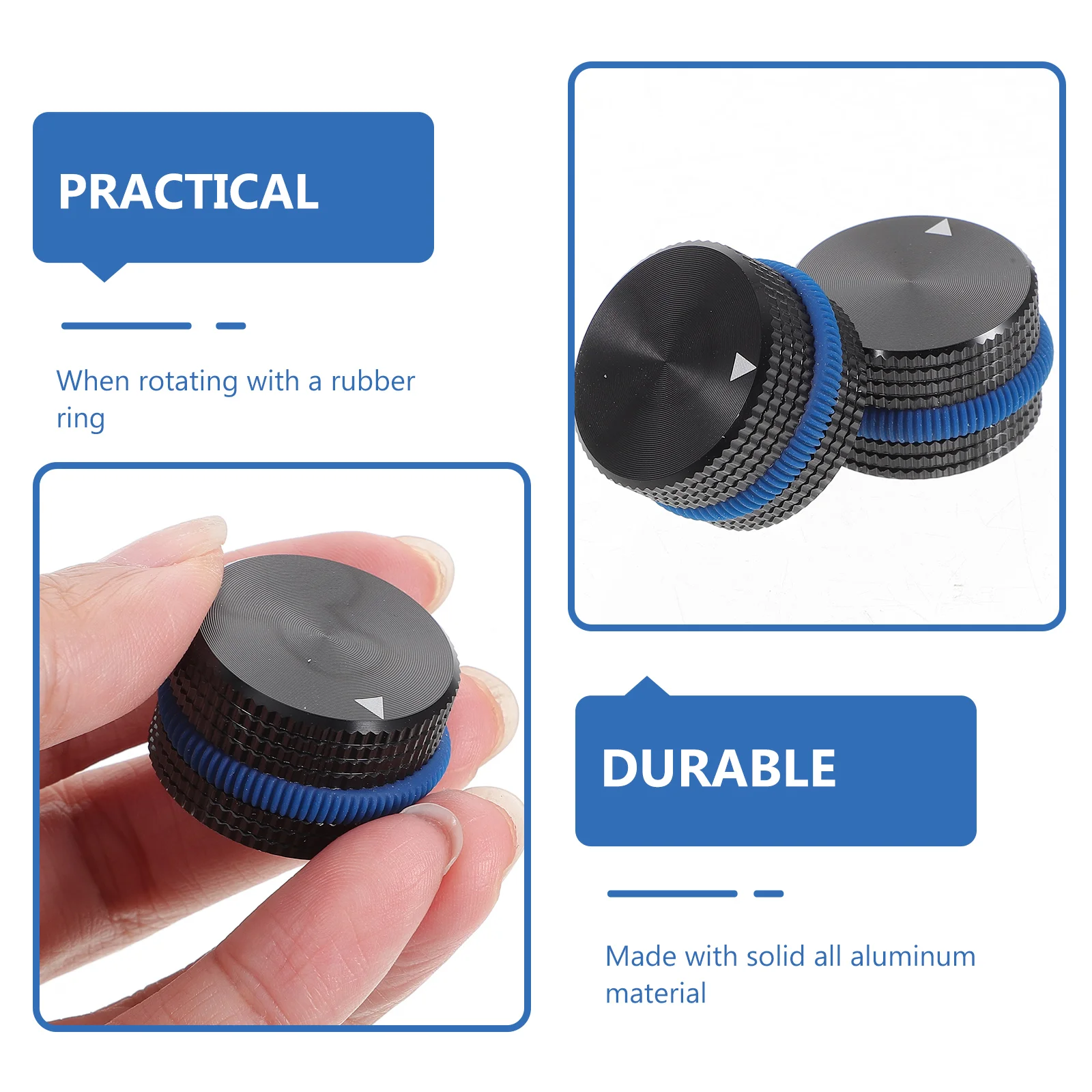 PRACTICAL

When rotating with a rubber ring

DURABLE

Made with solid all aluminum material