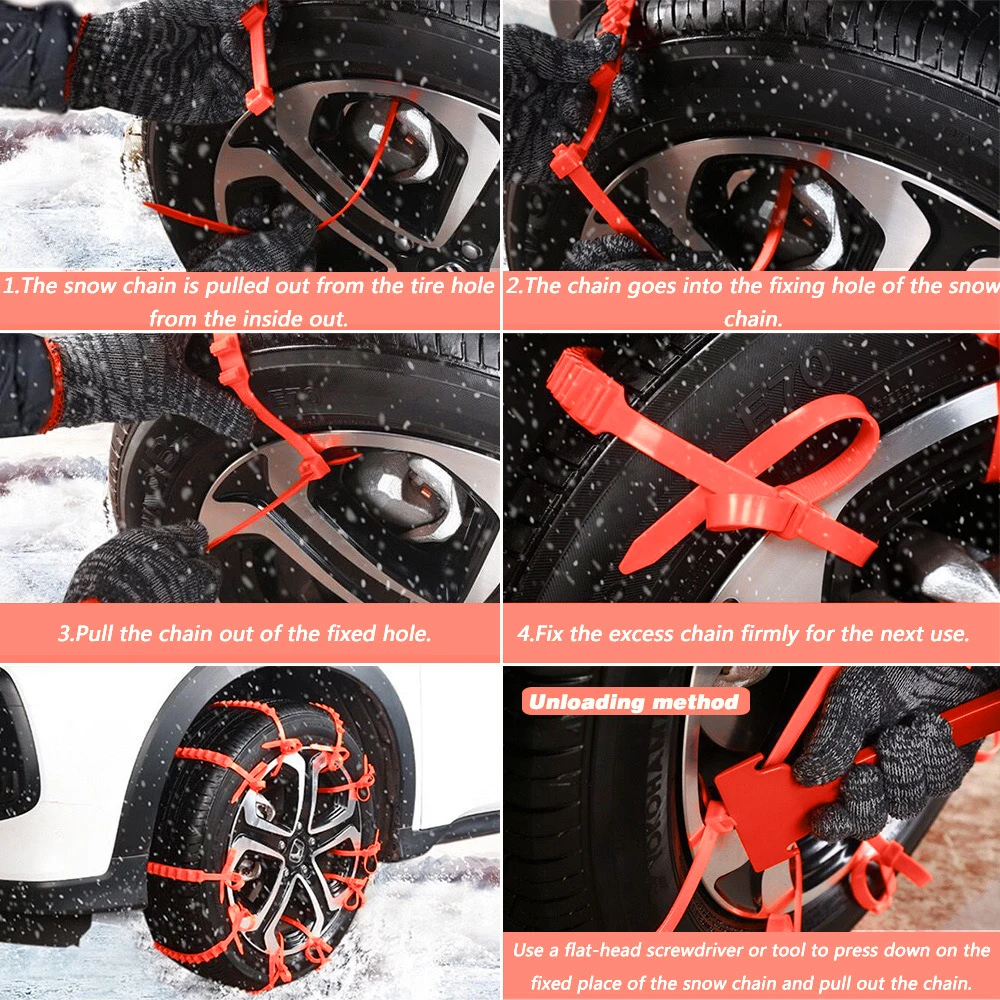 1.The snow chain is pulled out from the tire hole from the inside out.

2.The chain goes into the fixing hole of the snow chain.

3.Pull the chain out of the fixed hole.

4.Fix the excess chain firmly for the next use.

Unloading method

Use a flat-head screwdriver or tool to press down on the fixed place of the snow chain and pull out the chain.