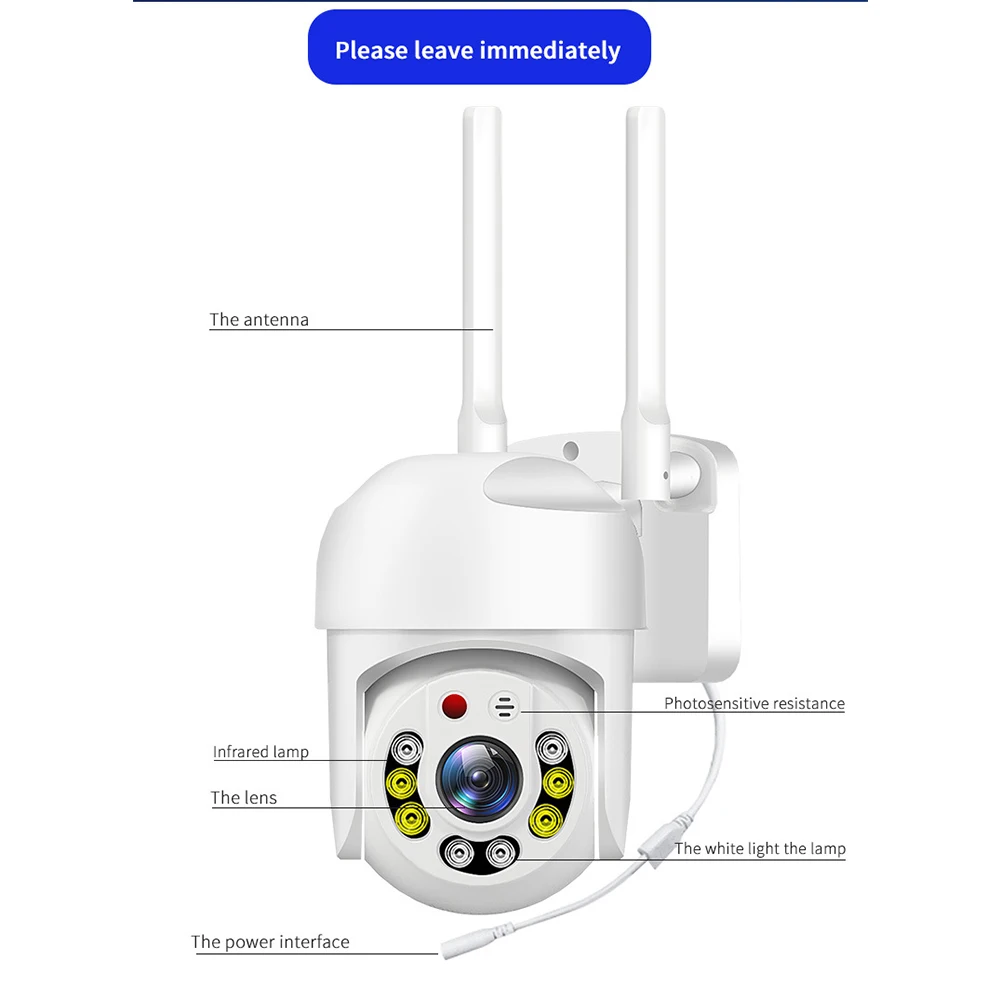 Please leave immediately

The antenna

Photosensitive resistance

Infrared lamp

The lens

The white light the lamp

The power interface