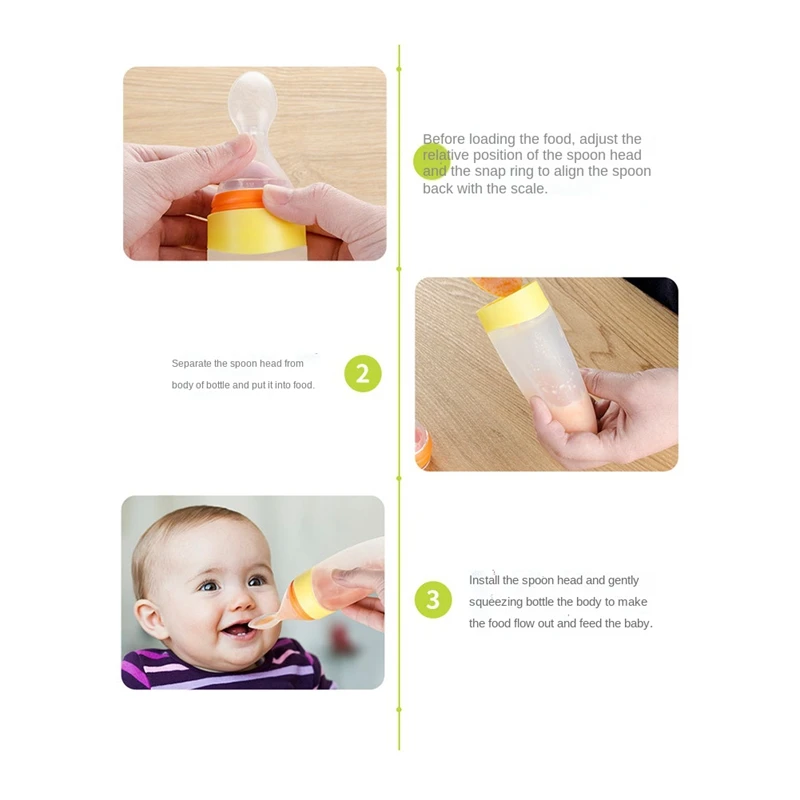 Before loading the food, adjust the relative position of the spoon head and the snap ring to align the spoon back with the scale.

Separate the spoon head from body of bottle and put it into food.

2

3

Install the spoon head and gently squeezing bottle the body to make the food flow out and feed the baby.