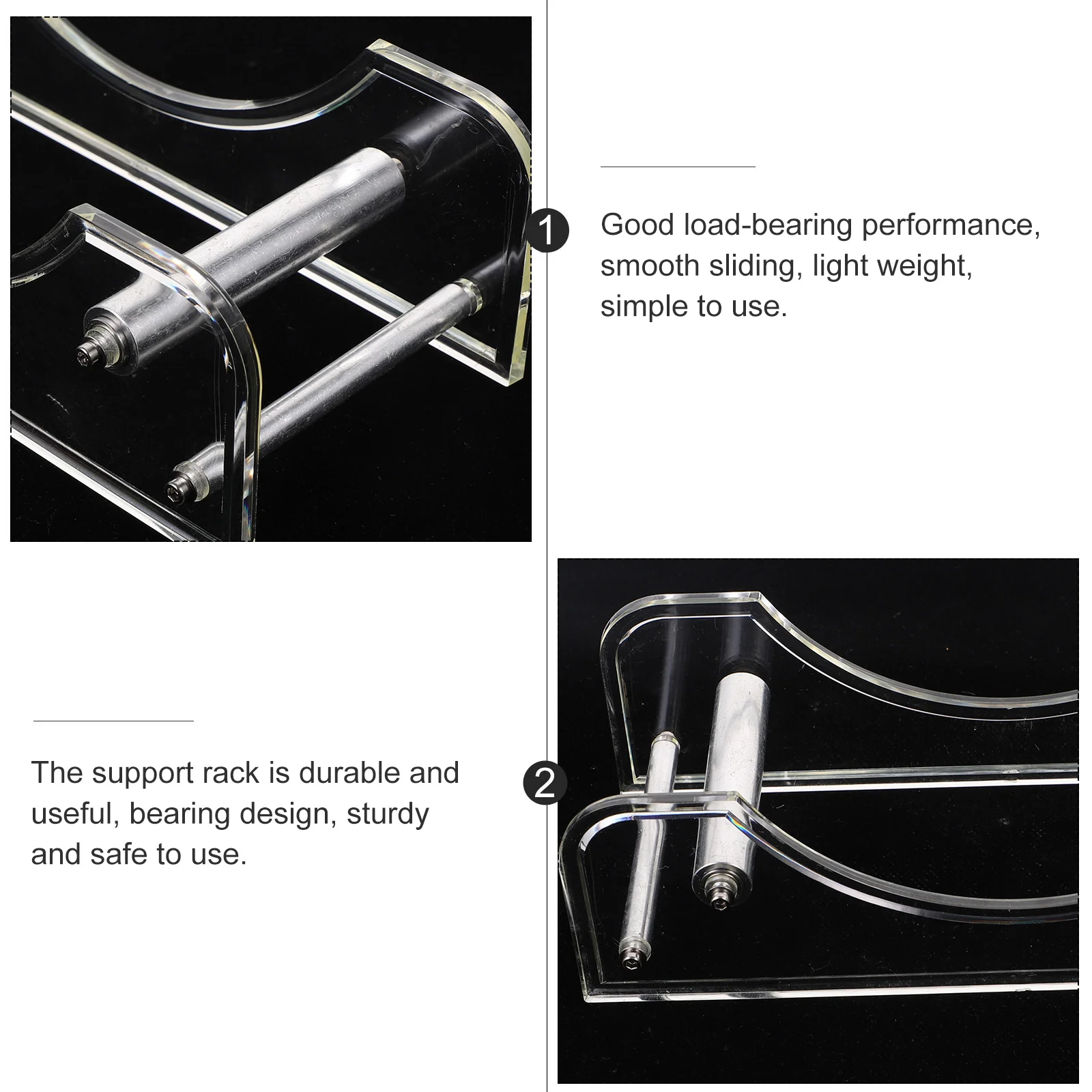 1

Good load-bearing performance, smooth sliding, light weight, simple to use.

The support rack is durable and useful, bearing design, sturdy and safe to use.

2