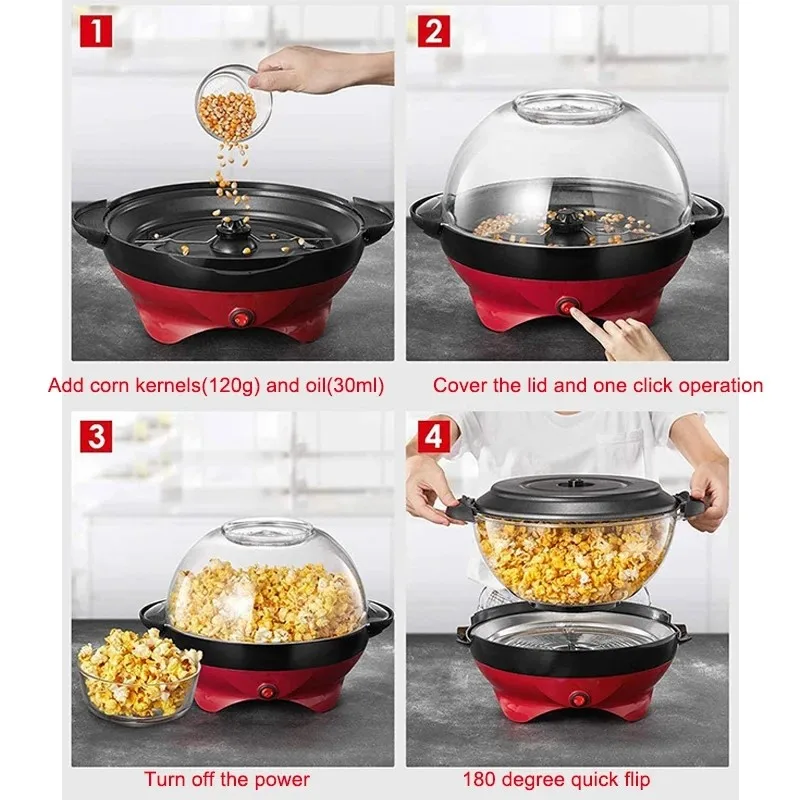 1

Add corn kernels(120g) and oil(30ml)

2

Cover the lid and one click operation

3

Turn off the power

4

180 degree quick flip