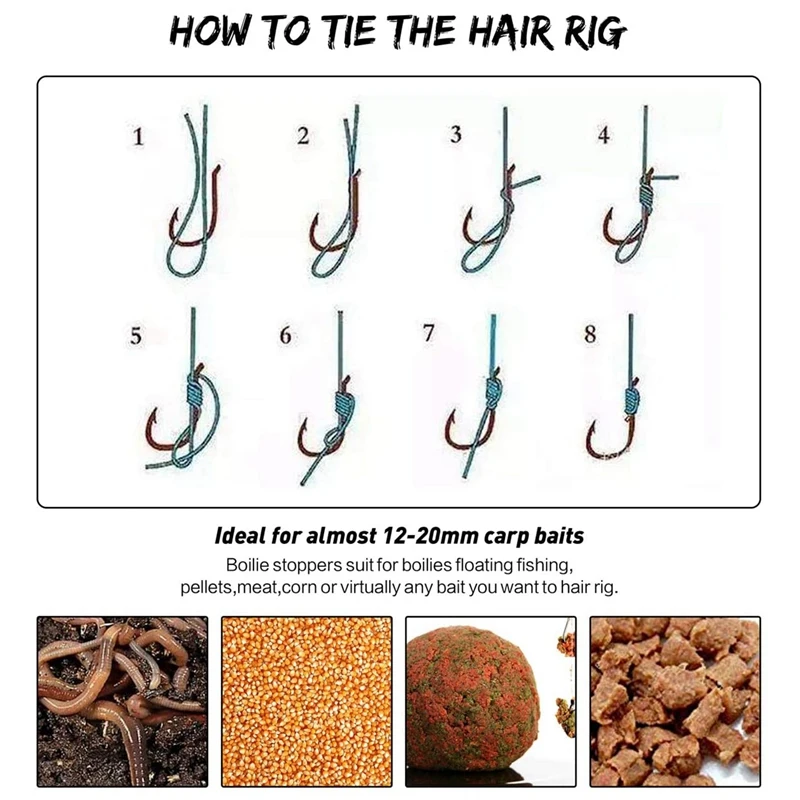 HOW TO TIE THE HAIR RIG

1
2
3
4
5
6
7
8

Ideal for almost 12-20mm carp baits

Boilie stoppers suit for boilies floating fishing, pellets,meat,corn or virtually any bait you want to hair rig.