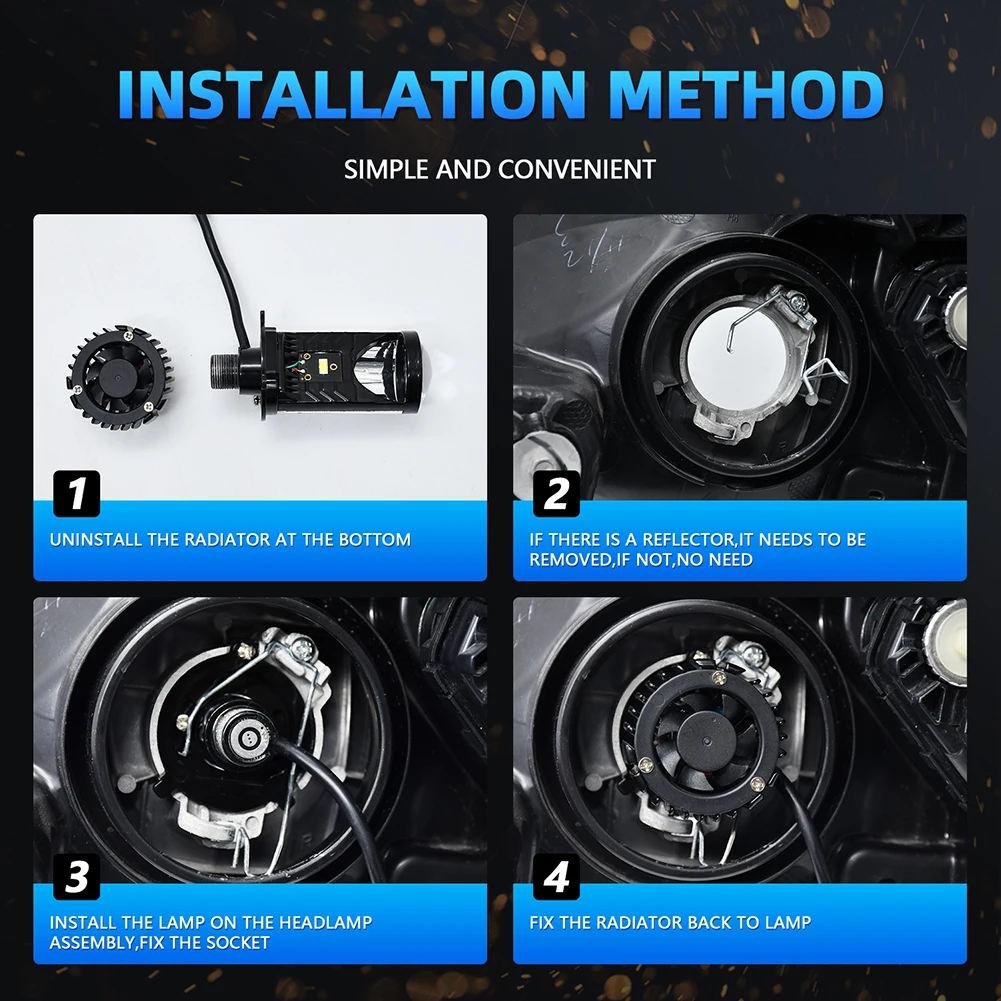 INSTALLATION METHOD

SIMPLE AND CONVENIENT

1

UNINSTALL THE RADIATOR AT THE BOTTOM

2

IF THERE IS A REFLECTOR,IT NEEDS TO BE REMOVED,IF NOT,NO NEED

3

INSTALL THE LAMP ON THE HEADLAMP ASSEMBLY,FIX THE SOCKET

4

FIX THE RADIATOR BACK TO LAMP