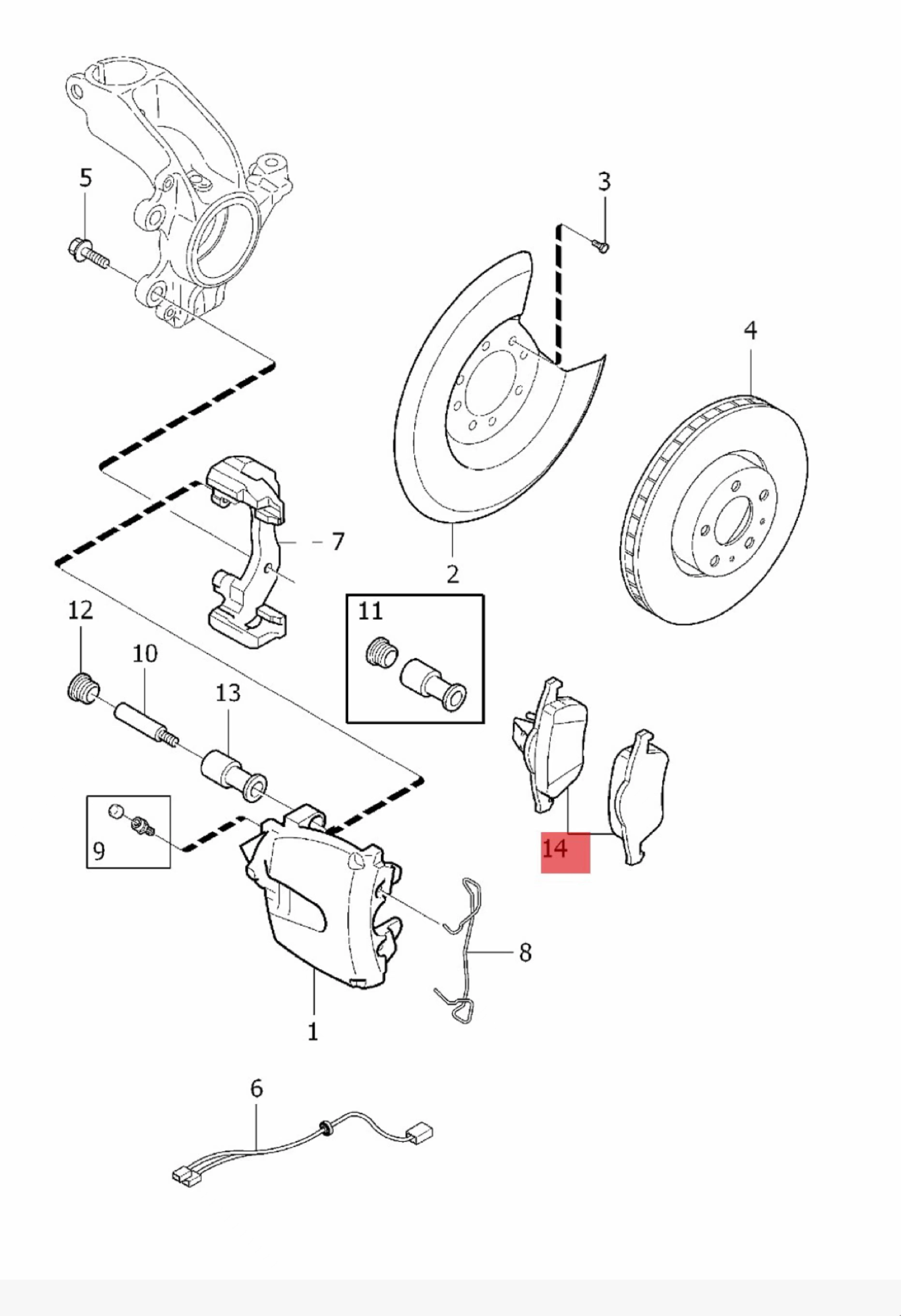 5
3
4
7
2
12
10
11
13
9
14
8
1
6