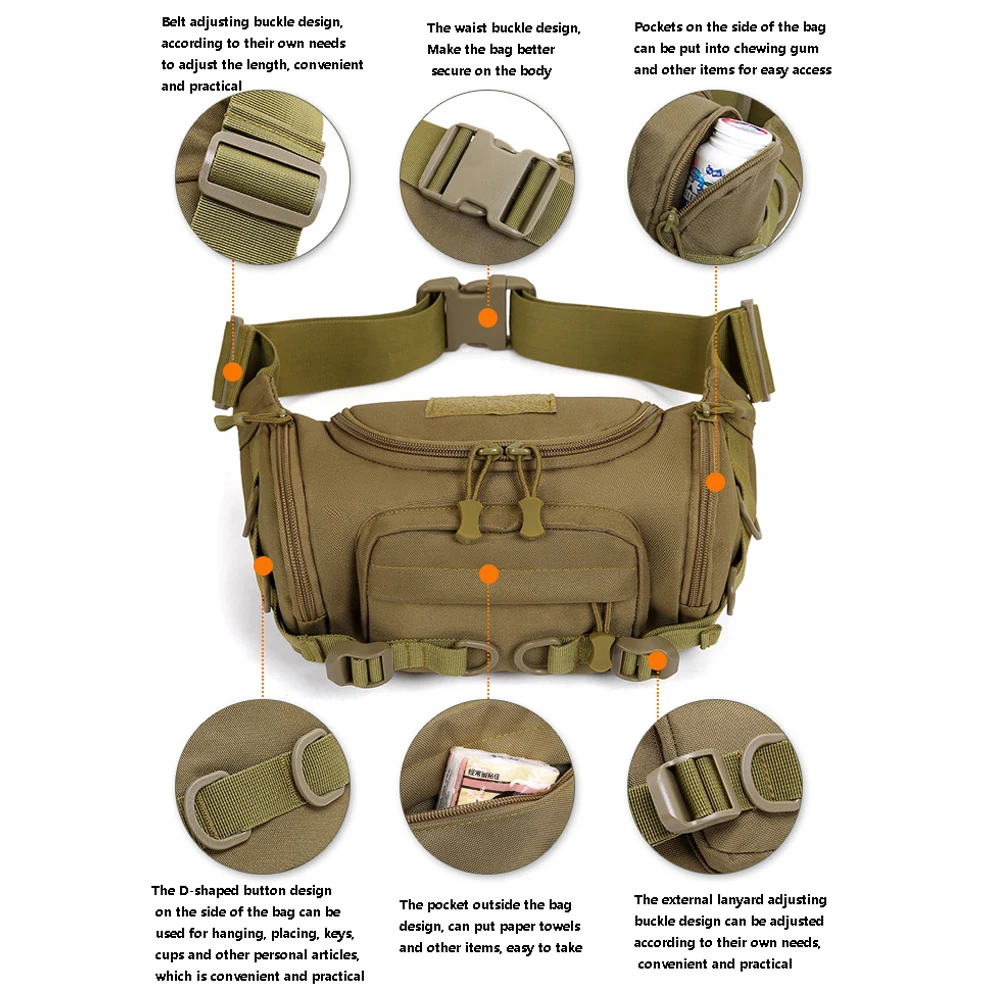 Belt adjusting buckle design, according to their own needs to adjust the length, convenient and practical

The waist buckle design, Make the bag better secure on the body

Pockets on the side of the bag can be put into chewing gum and other items for easy access

The D-shaped button design on the side of the bag can be used for hanging, placing, keys, cups and other personal articles, which is convenient and practical

The pocket outside the bag design, can put paper towels and other items, easy to take

The external lanyard adjusting buckle design can be adjusted according to their own needs, convenient and practical