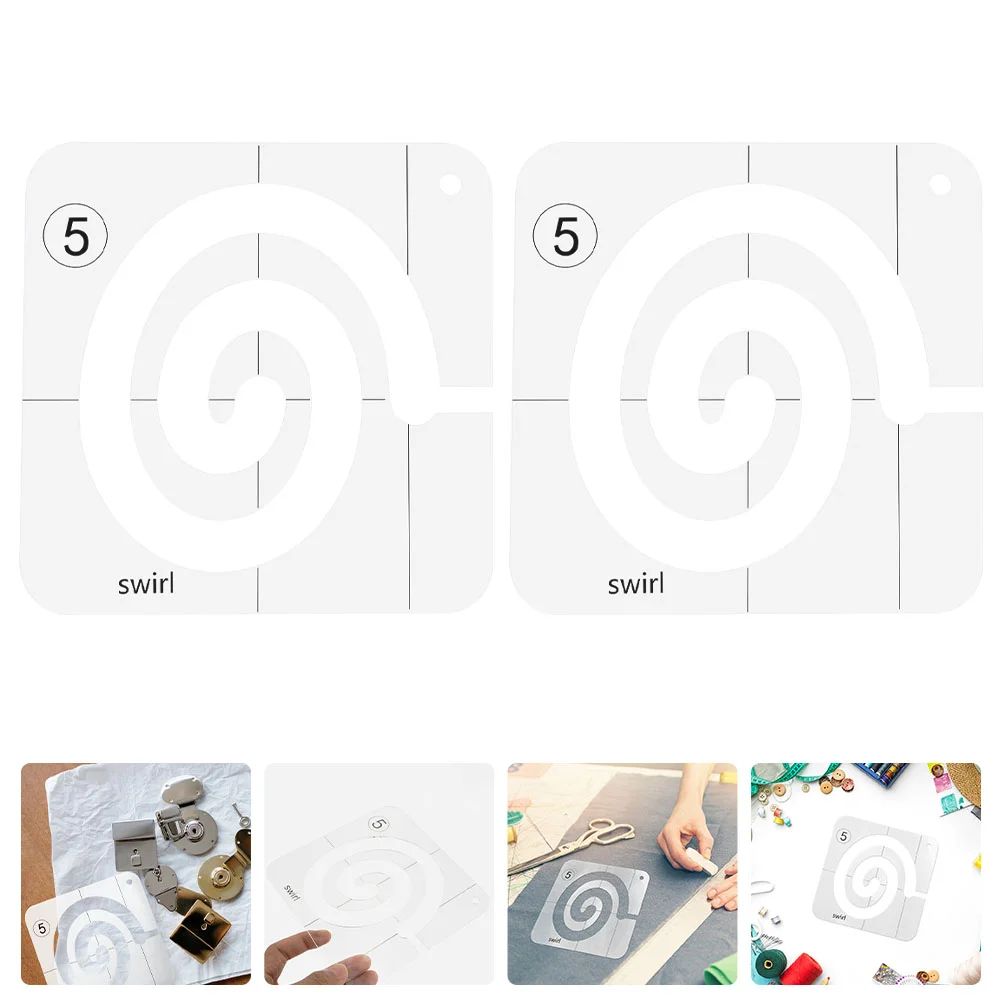 5
swirl

5
swirl

5

5
swirl

5
swirl

5
swirl