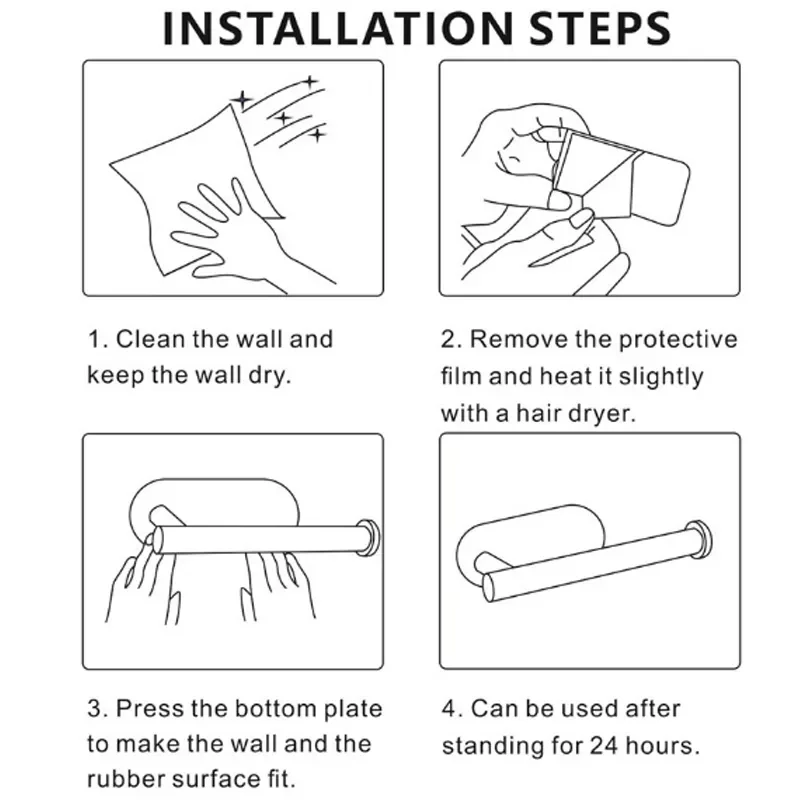 INSTALLATION STEPS

1. Clean the wall and keep the wall dry.

2. Remove the protective film and heat it slightly with a hair dryer.

3. Press the bottom plate to make the wall and the rubber surface fit.

4. Can be used after standing for 24 hours.