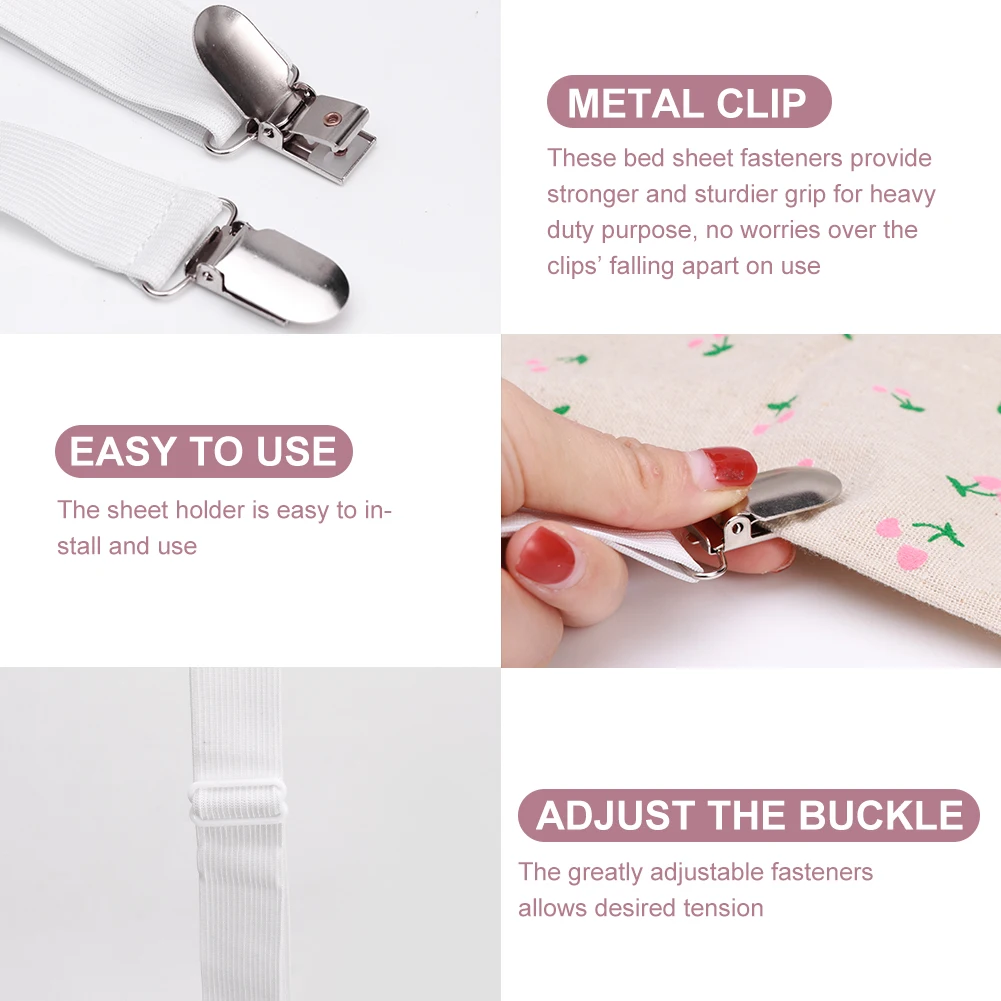 METAL CLIP
These bed sheet fasteners provide stronger and sturdier grip for heavy duty purpose, no worries over the clips' falling apart on use

EASY TO USE
The sheet holder is easy to install and use

ADJUST THE BUCKLE
The greatly adjustable fasteners allows desired tension