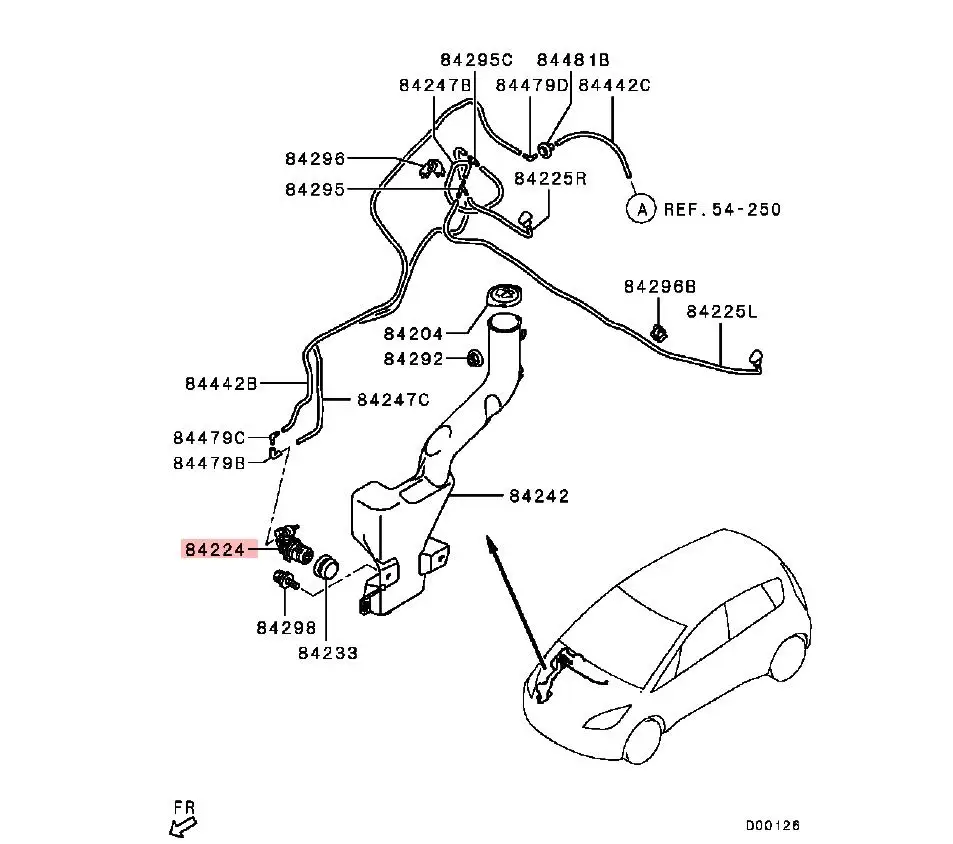 84295C
84481B
84247B
84479D
84442C
84296
84295
84225R
A
REF.54-250
84296B
84225L
84204
84292
84442B
84247C
84479C
84479B
84242
84224
84298
84233
FR
D00126