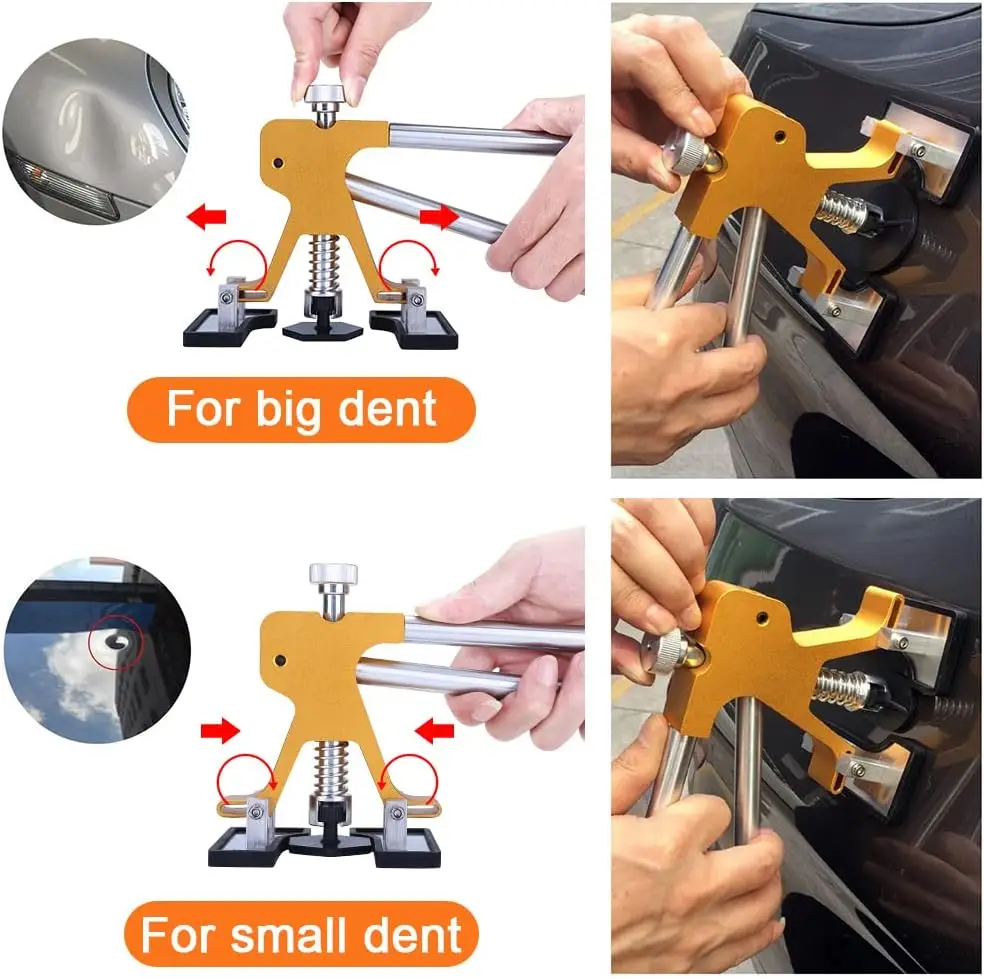 For big dent

For small dent