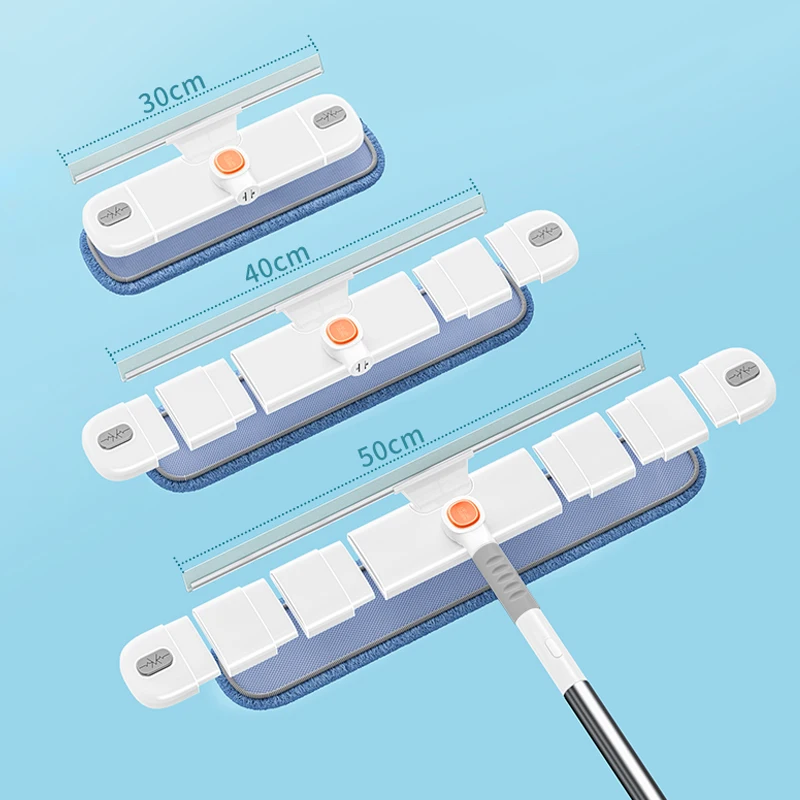 30cm

40cm

50cm