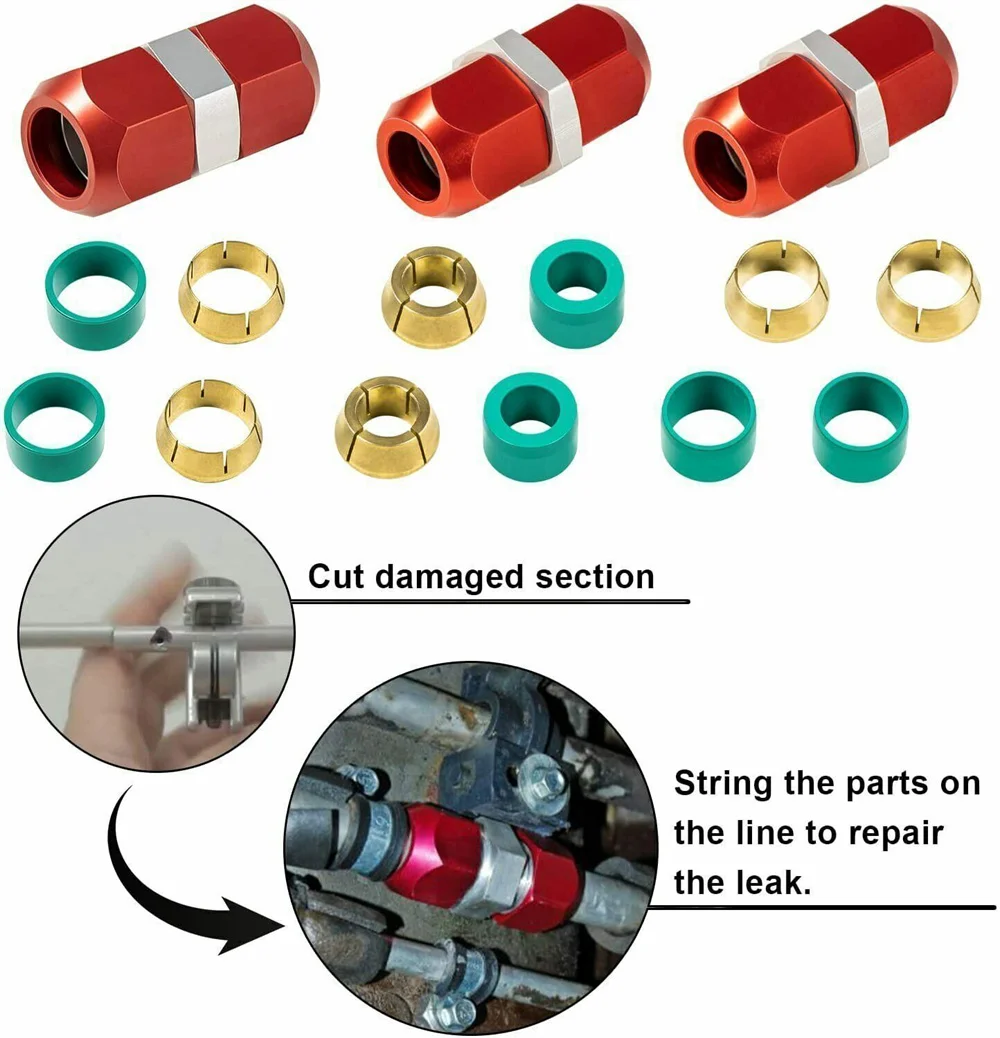 Cut damaged section

String the parts on the line to repair the leak.