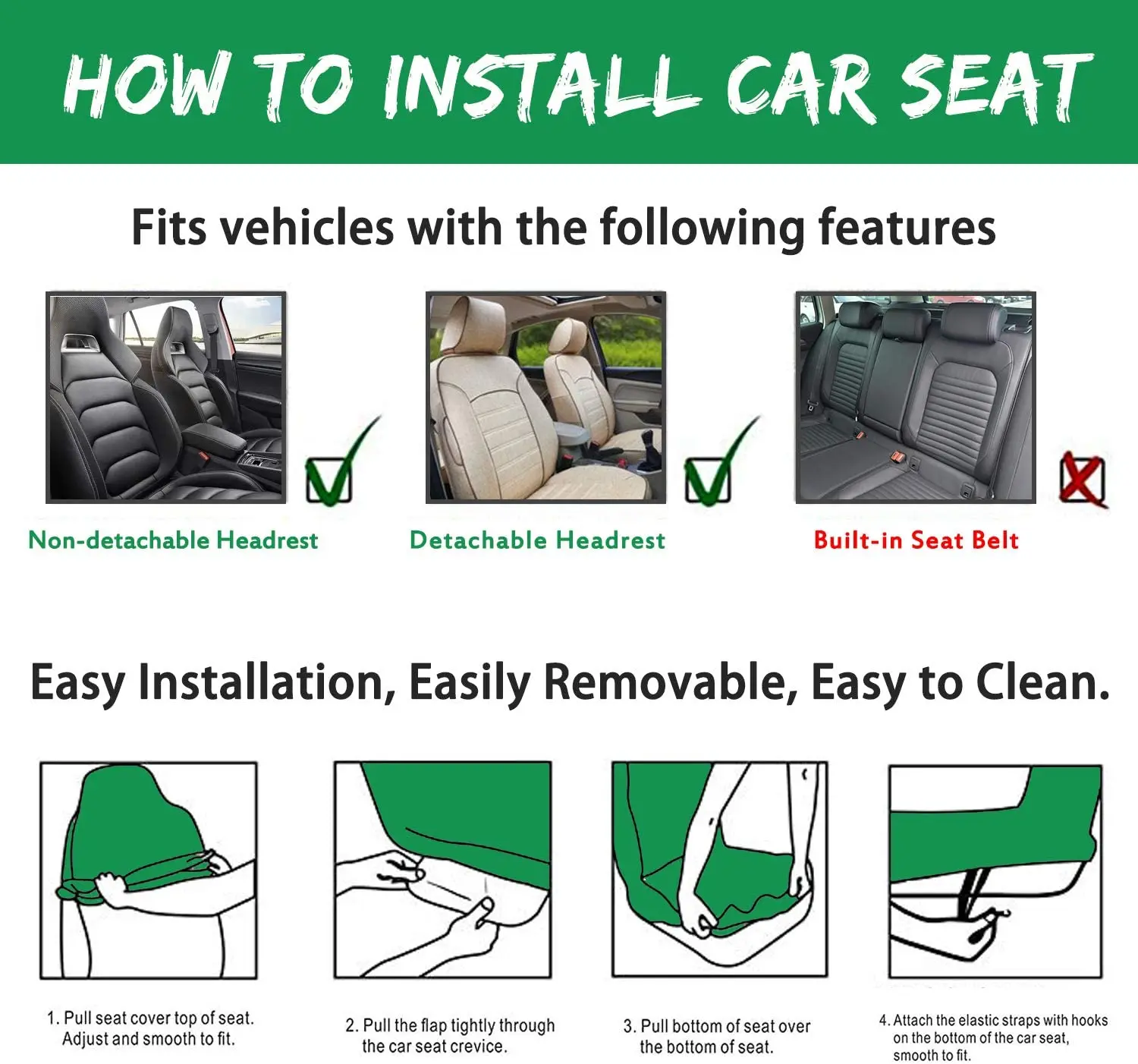 HOW TO INSTALL CAR SEAT

Fits vehicles with the following features

Non-detachable Headrest

Detachable Headrest

Built-in Seat Belt

Easy Installation, Easily Removable, Easy to Clean.

1. Pull seat cover top of seat. Adjust and smooth to fit.

2. Pull the flap tightly through the car seat crevice.

3. Pull bottom of seat over the bottom of seat.

4. Attach the elastic straps with hooks on the bottom of the car seat, smooth to fit.