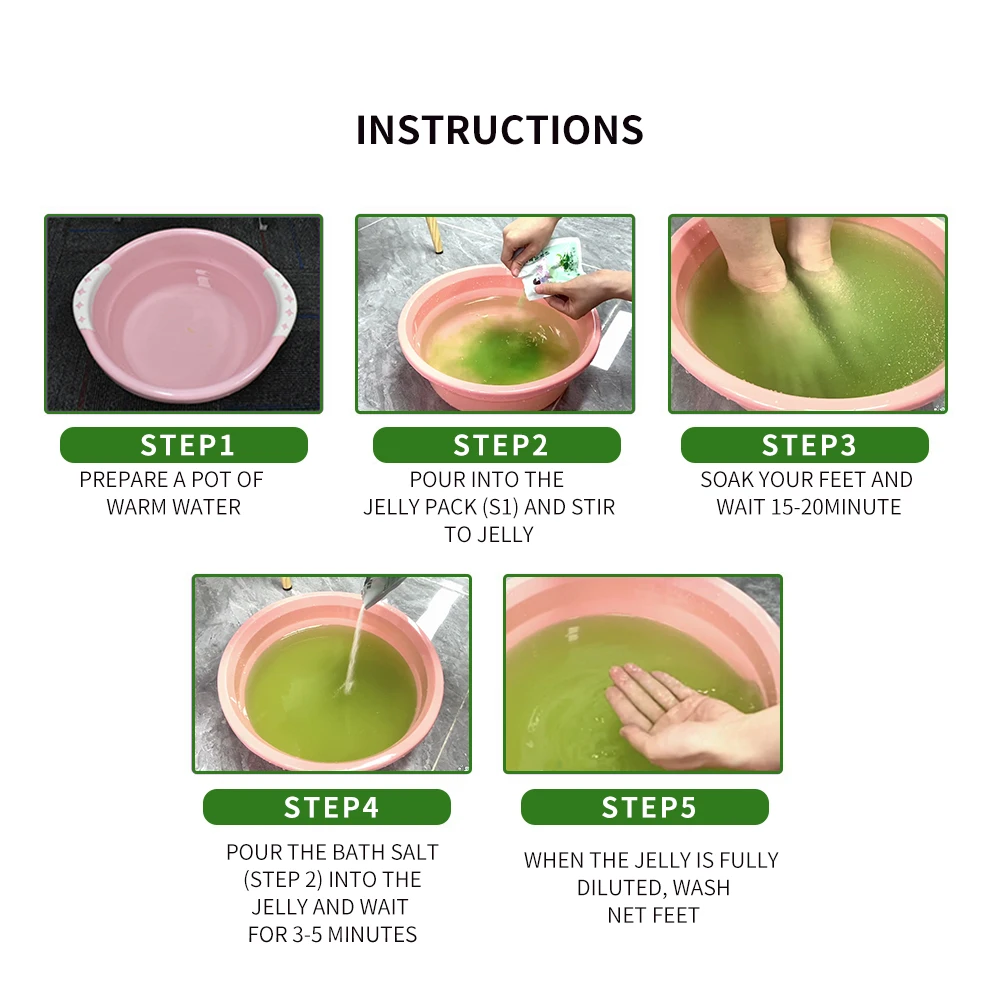 INSTRUCTIONS

STEP1
PREPARE A POT OF WARM WATER

STEP2
POUR INTO THE JELLY PACK (S1) AND STIR TO JELLY

STEP3
SOAK YOUR FEET AND WAIT 15-20MINUTE

STEP4
POUR THE BATH SALT (STEP 2) INTO THE JELLY AND WAIT FOR 3-5 MINUTES

STEP5
WHEN THE JELLY IS FULLY DILUTED, WASH NET FEET