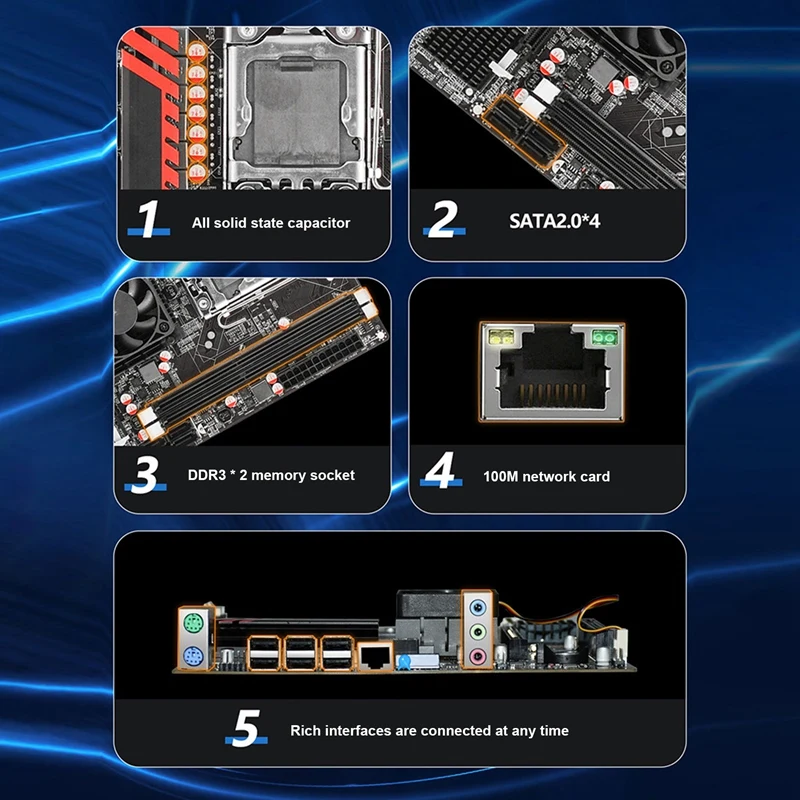 1 All solid state capacitor

2 SATA2.0*4

3 DDR3 * 2 memory socket

4 100M network card

5 Rich interfaces are connected at any time