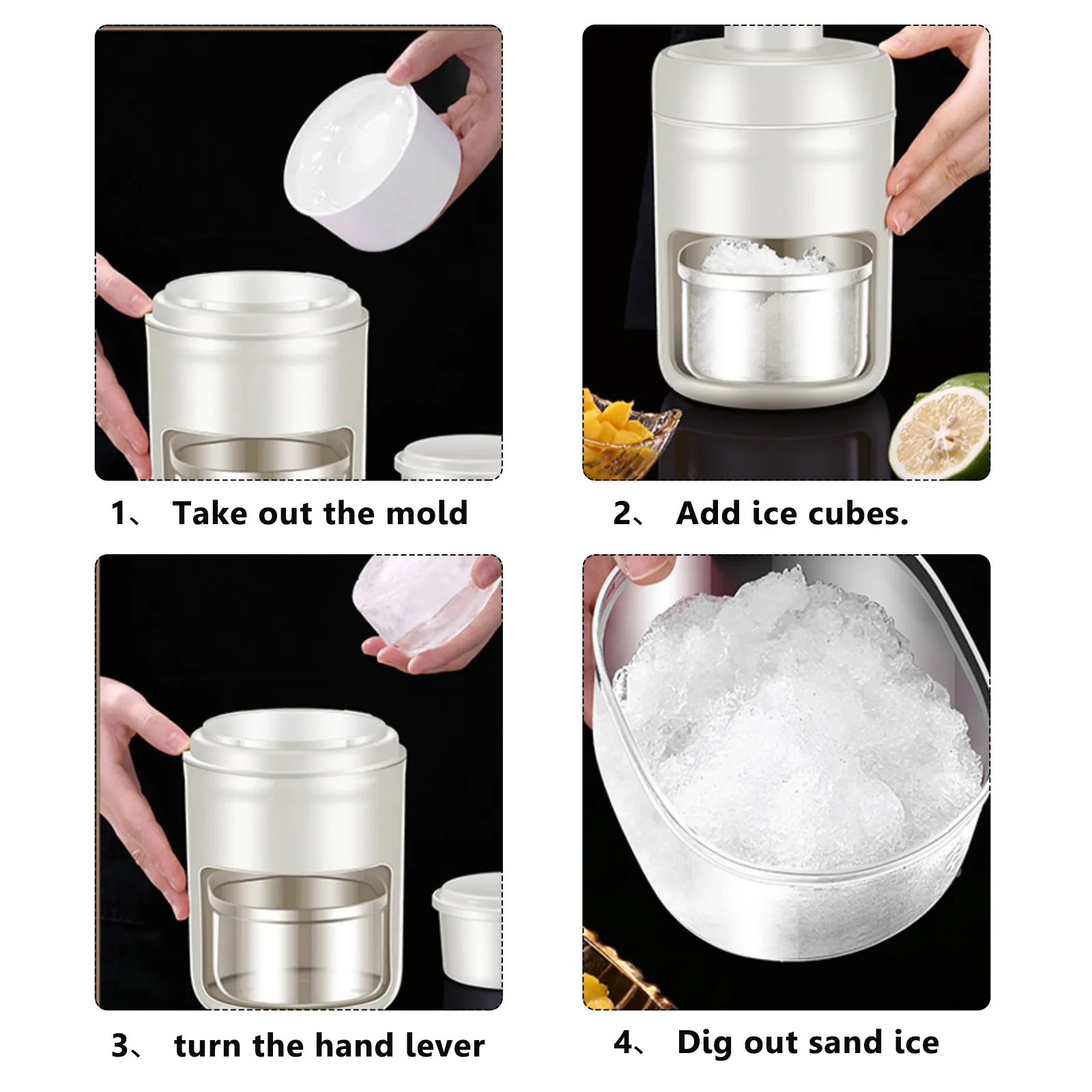 1、 Take out the mold

2、 Add ice cubes.

3、 turn the hand lever

4、 Dig out sand ice