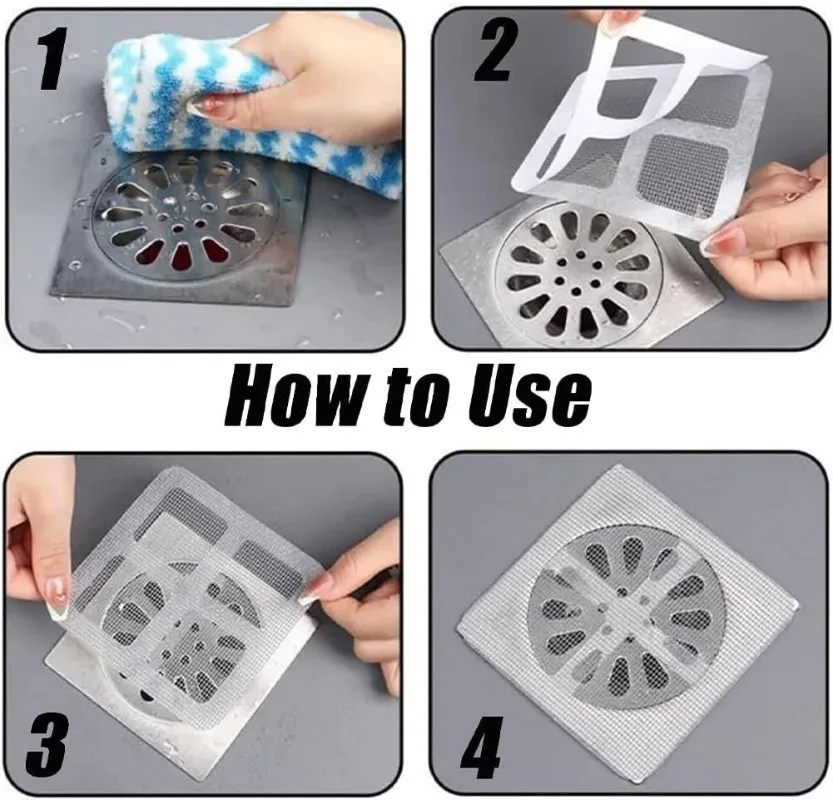 1

2

How to Use

3

4