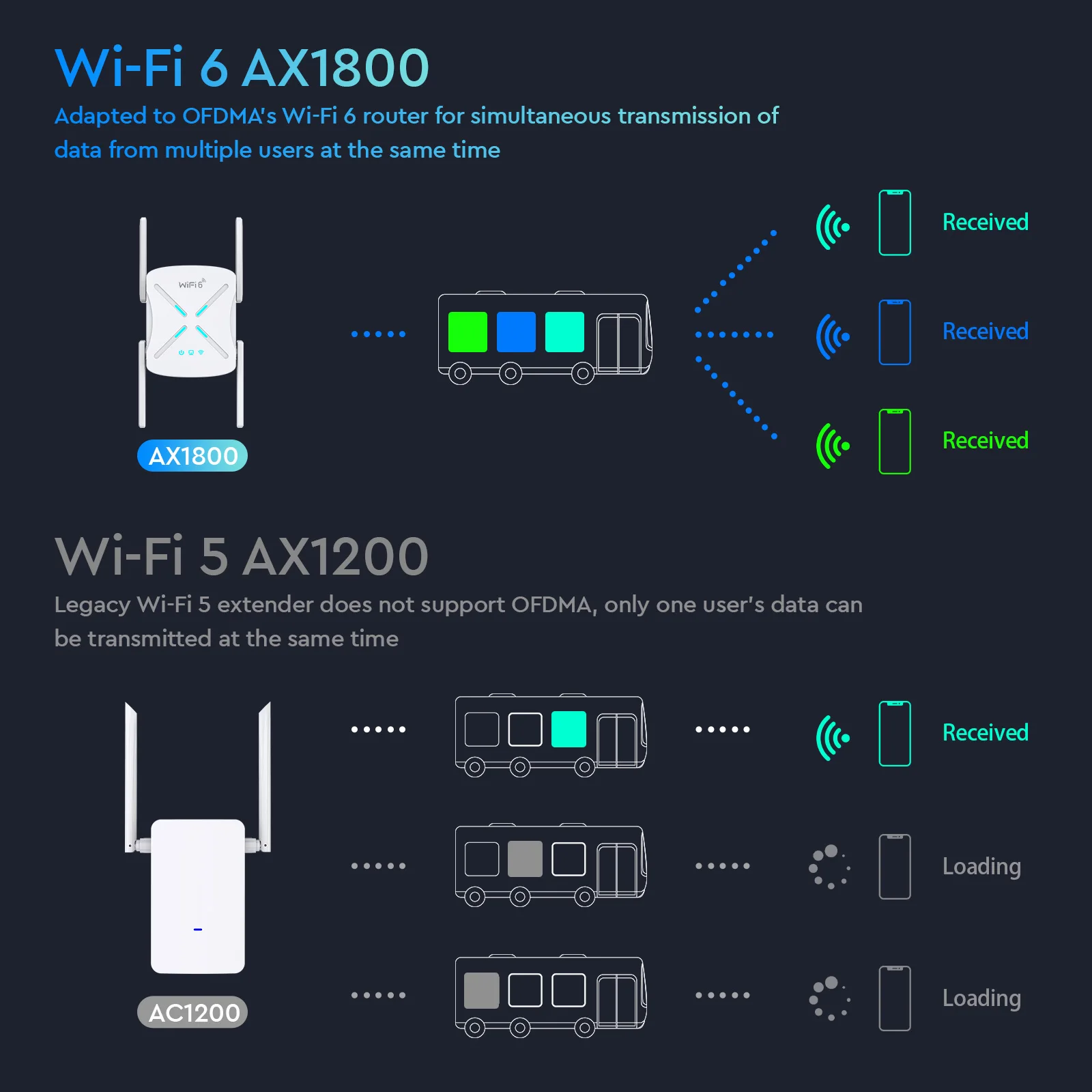 Wi-Fi 6 AX1800

Adapted to OFDMA's Wi-Fi 6 router for simultaneous transmission of data from multiple users at the same time

WiFi 6

AX1800

Received

Received

Received

Wi-Fi 5 AX1200

Legacy Wi-Fi 5 extender does not support OFDMA, only one user's data can be transmitted at the same time

AC1200

Received

Loading

Loading