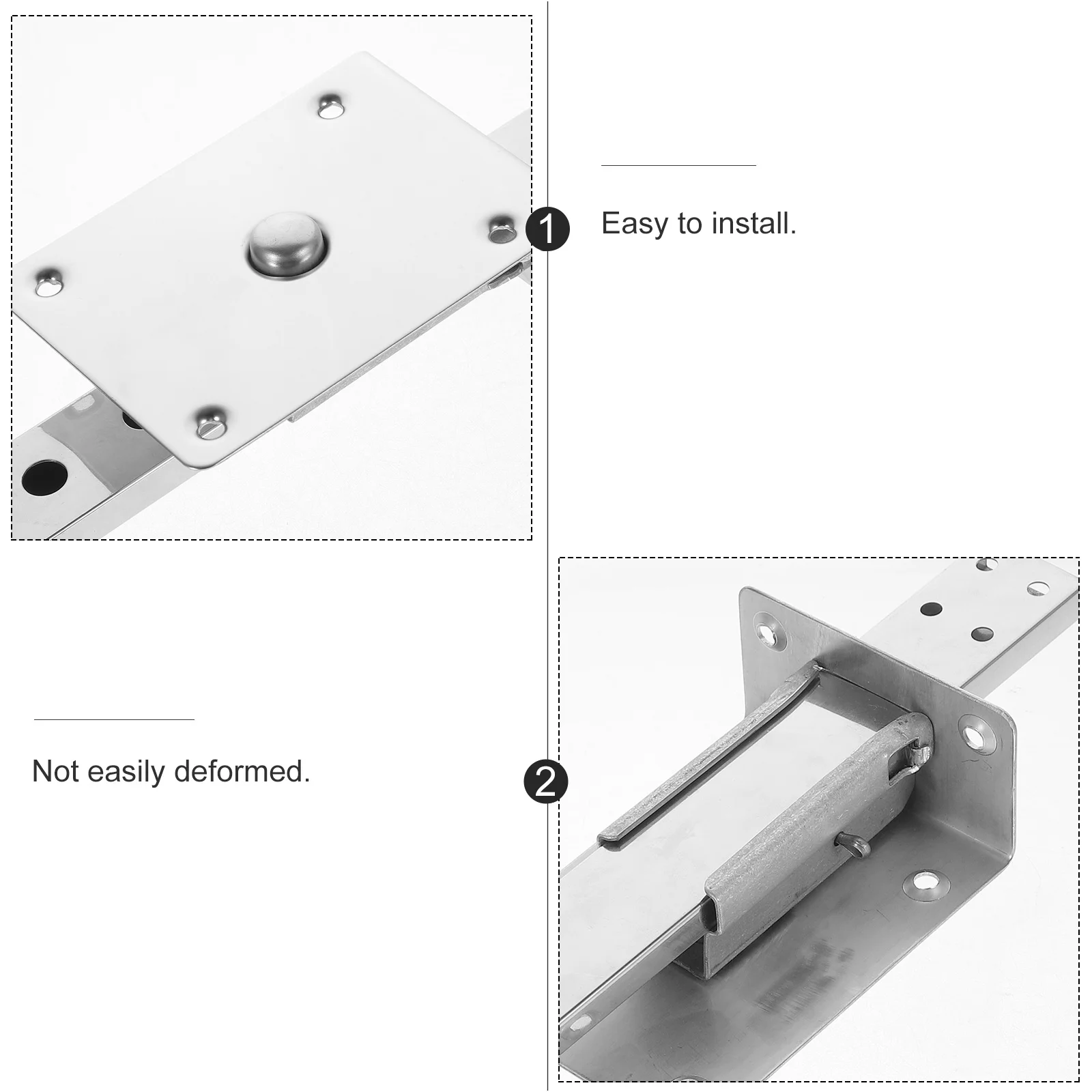 1

Easy to install.

Not easily deformed.

2