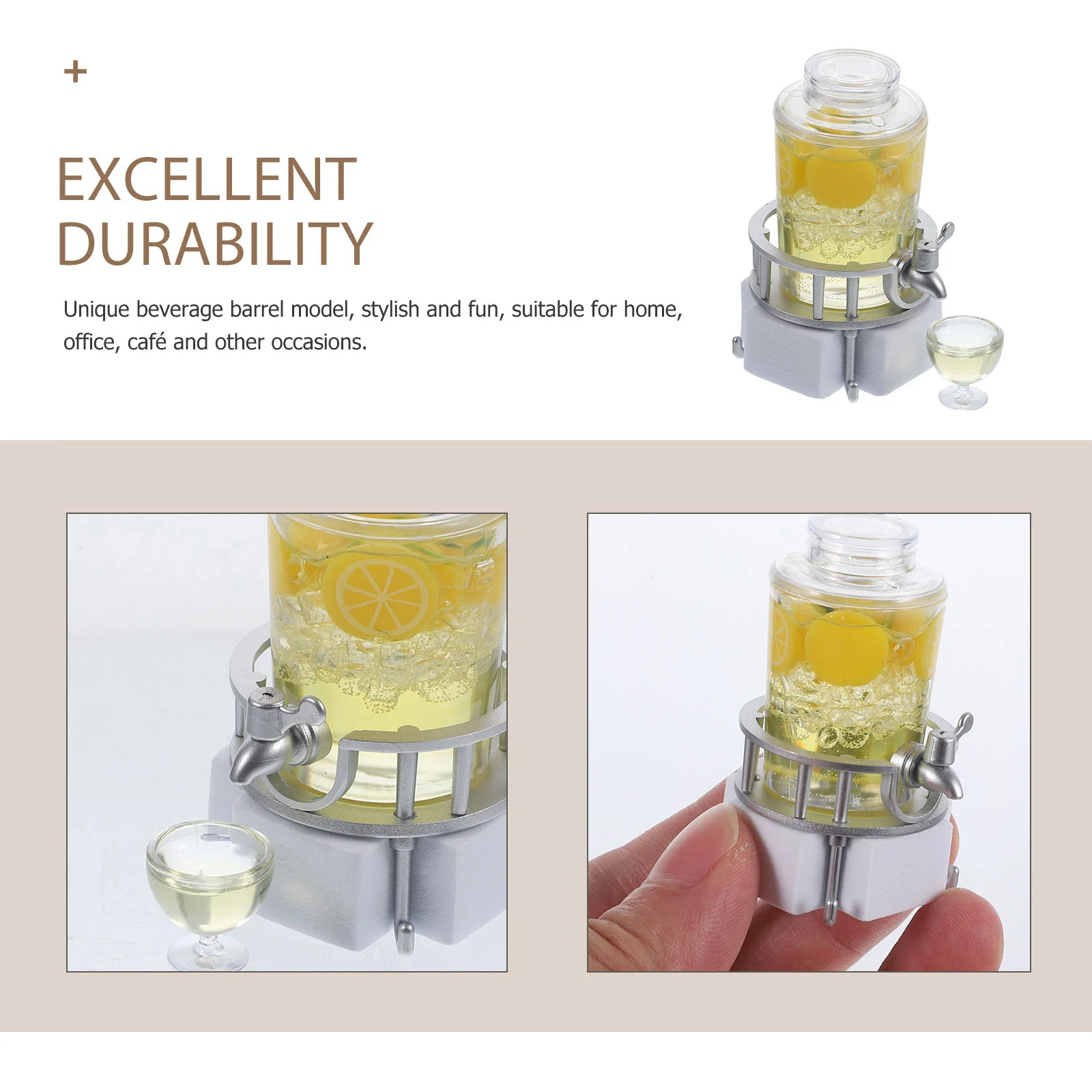 +

EXCELLENT DURABILITY

Unique beverage barrel model, stylish and fun, suitable for home, office, café and other occasions.