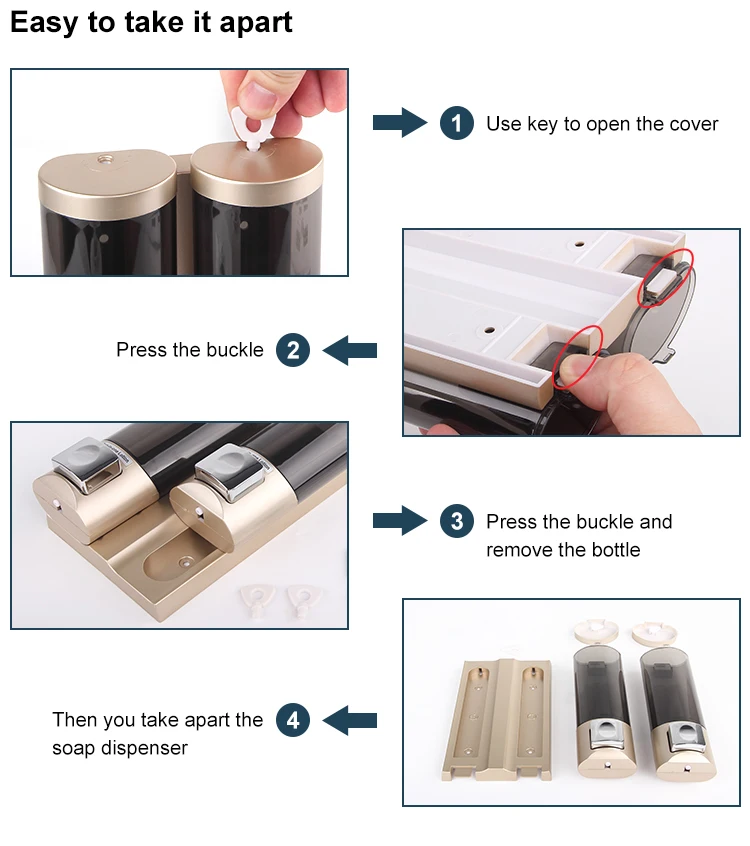 Easy to take it apart

1 Use key to open the cover

Press the buckle 2

3 Press the buckle and remove the bottle

Then you take apart the soap dispenser 4