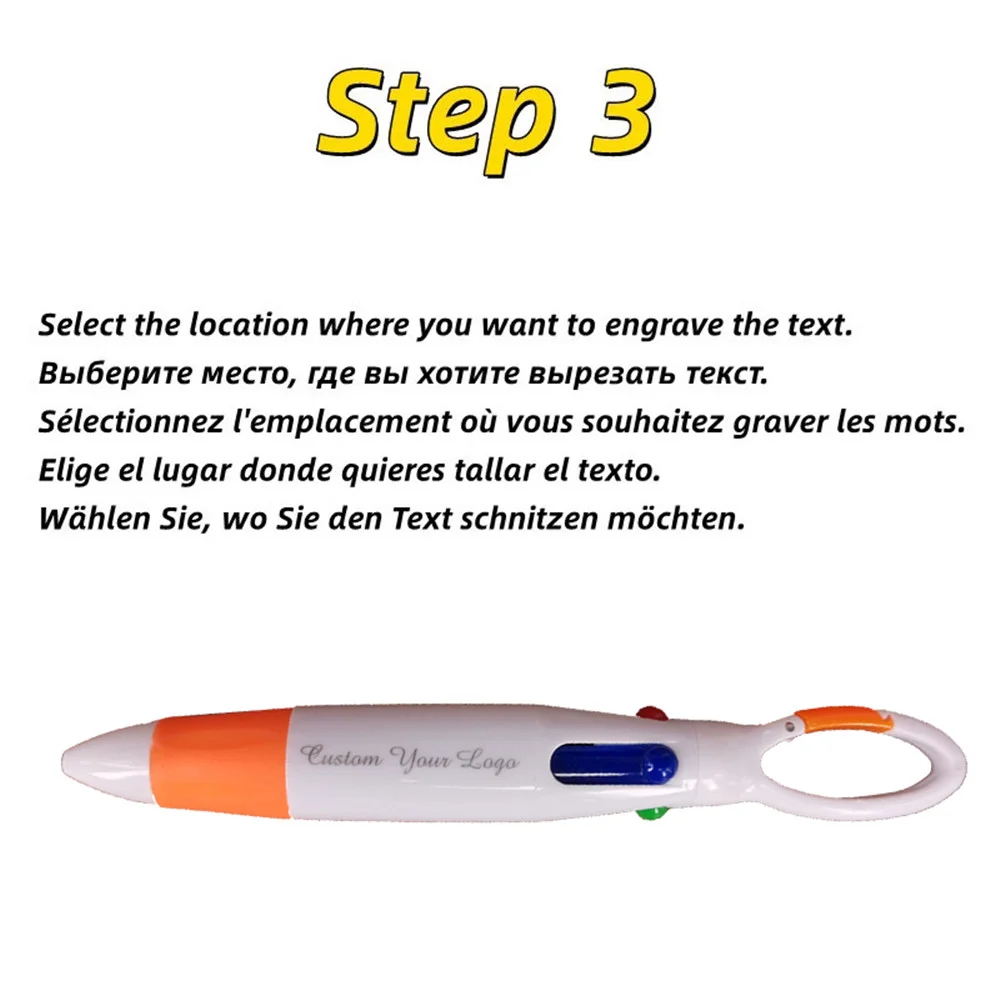 Step 3

Select the location where you want to engrave the text.
Выберите место, где вы хотите вырезать текст.
Sélectionnez l'emplacement où vous souhaitez graver les mots.
Elige el lugar donde quieres tallar el texto.
Wählen Sie, wo Sie den Text schnitzen möchten.

Custom Your Logo