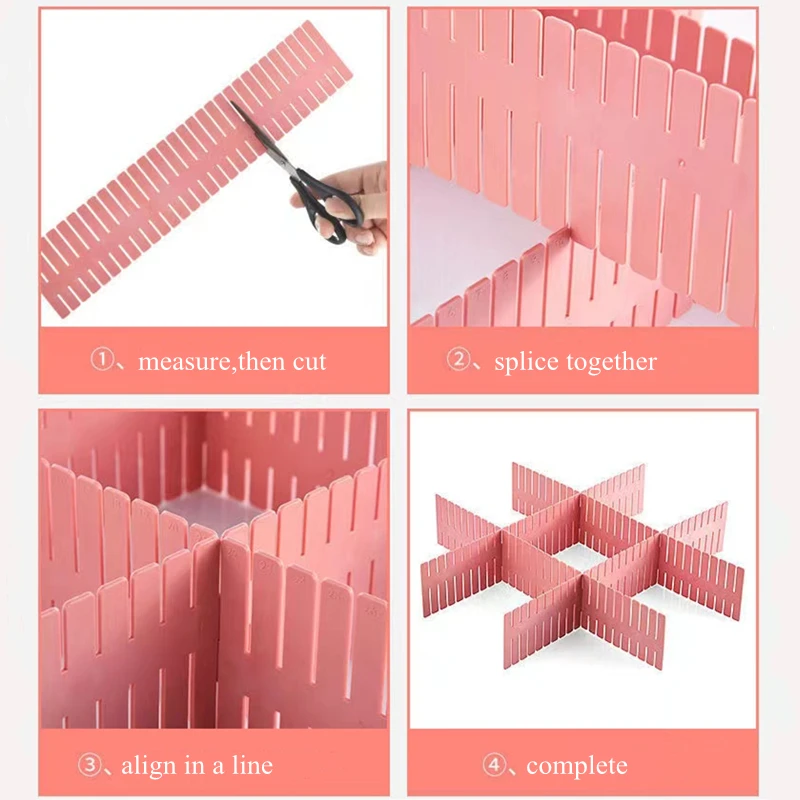 ①、measure,then cut

②、splice together

③、align in a line

④、complete